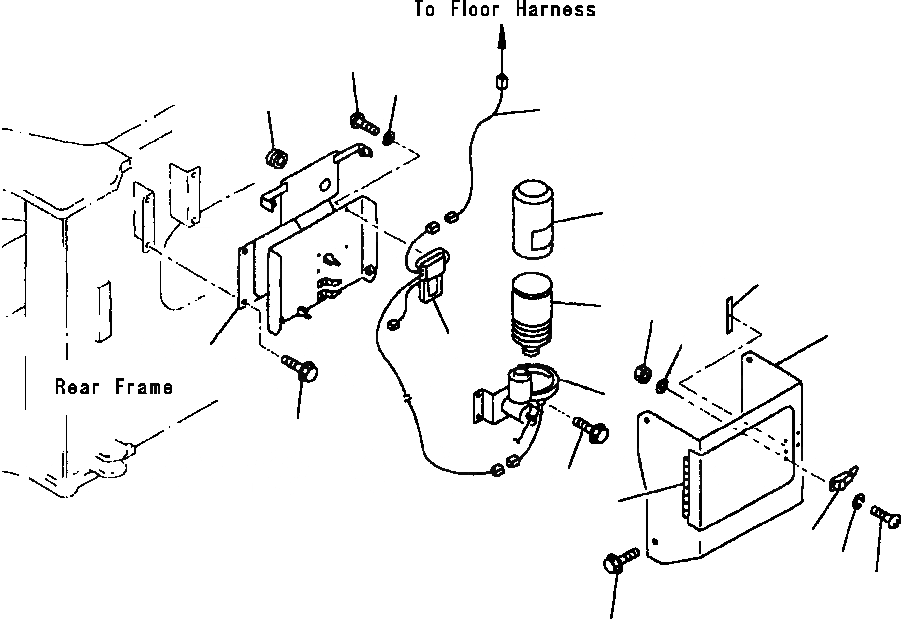 To Floor Harness

Rear Frame