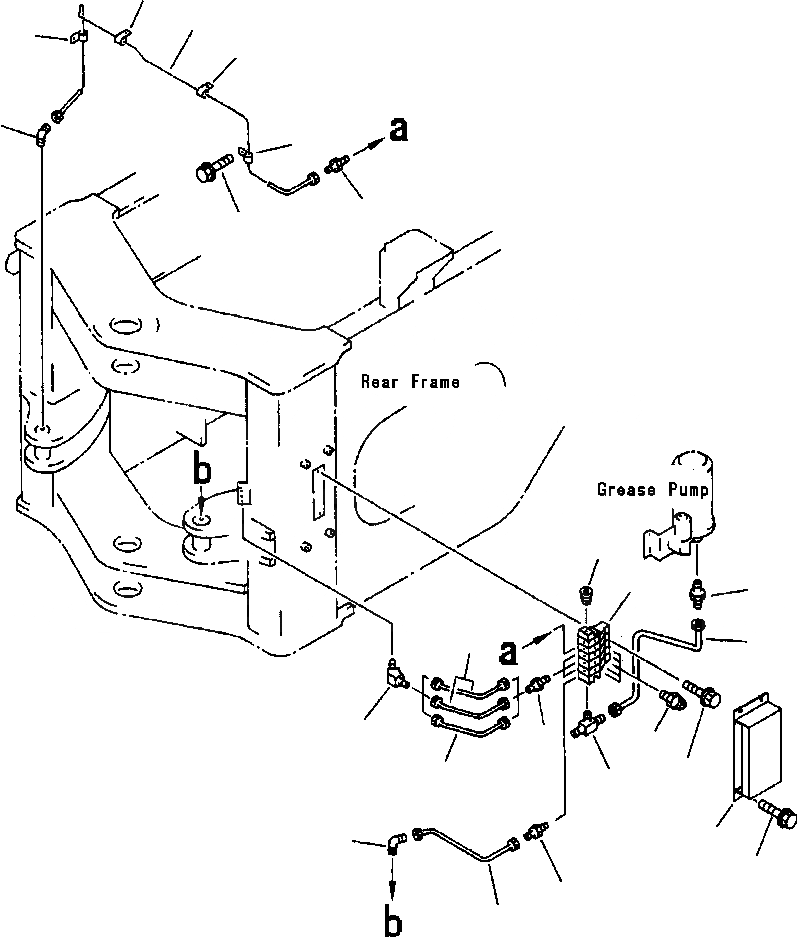 a

Rear Frame

b

Grease Pump

a

b