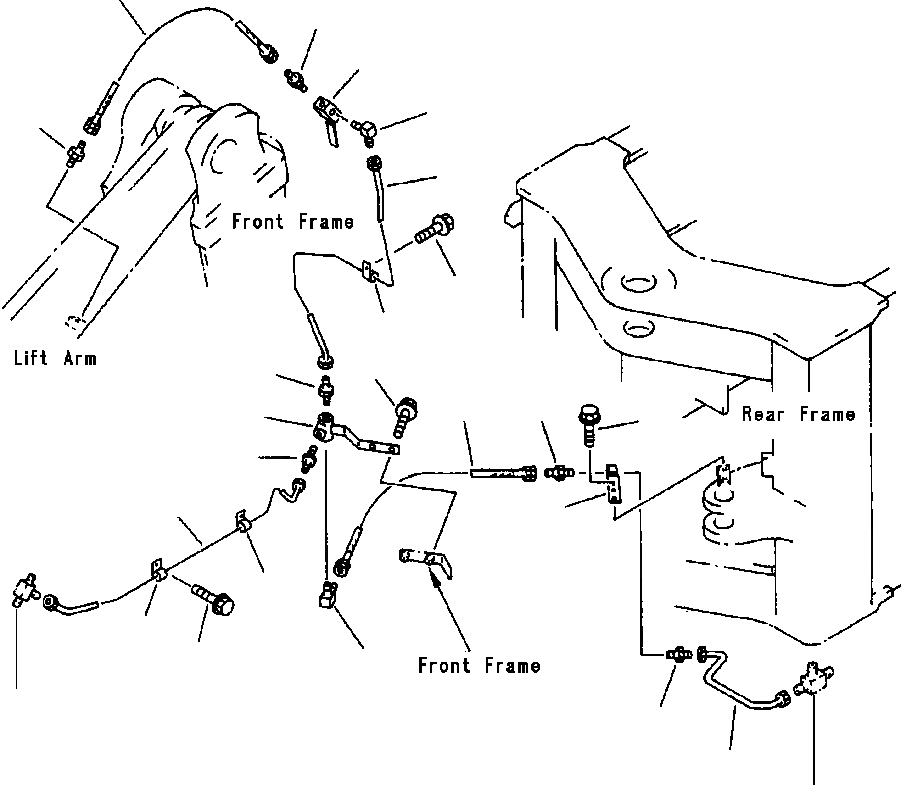 Front Frame

Lift Arm

Rear Frame

Front Frame