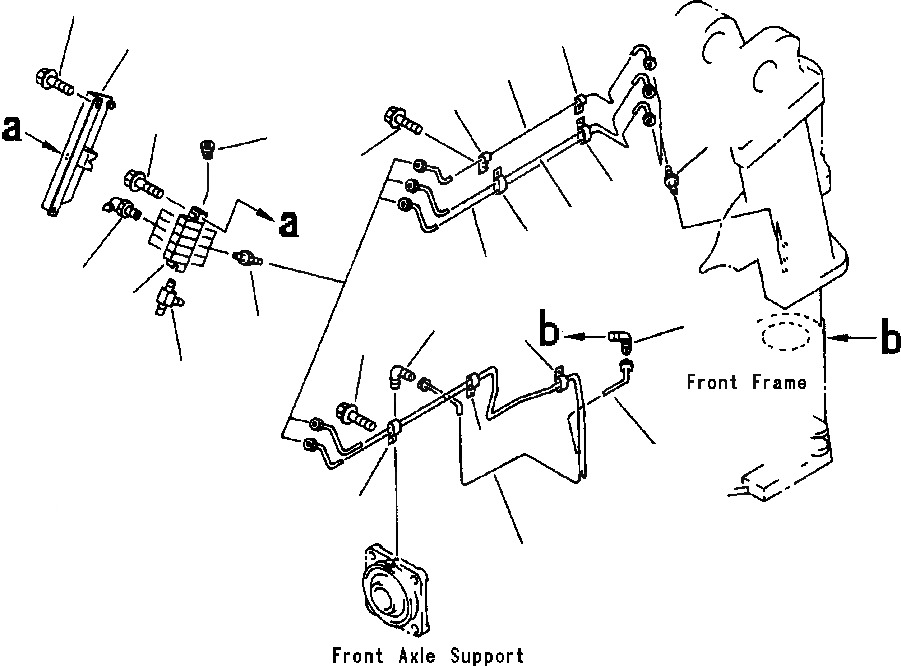 a

a

b

b

Front Frame

Front Axle Support