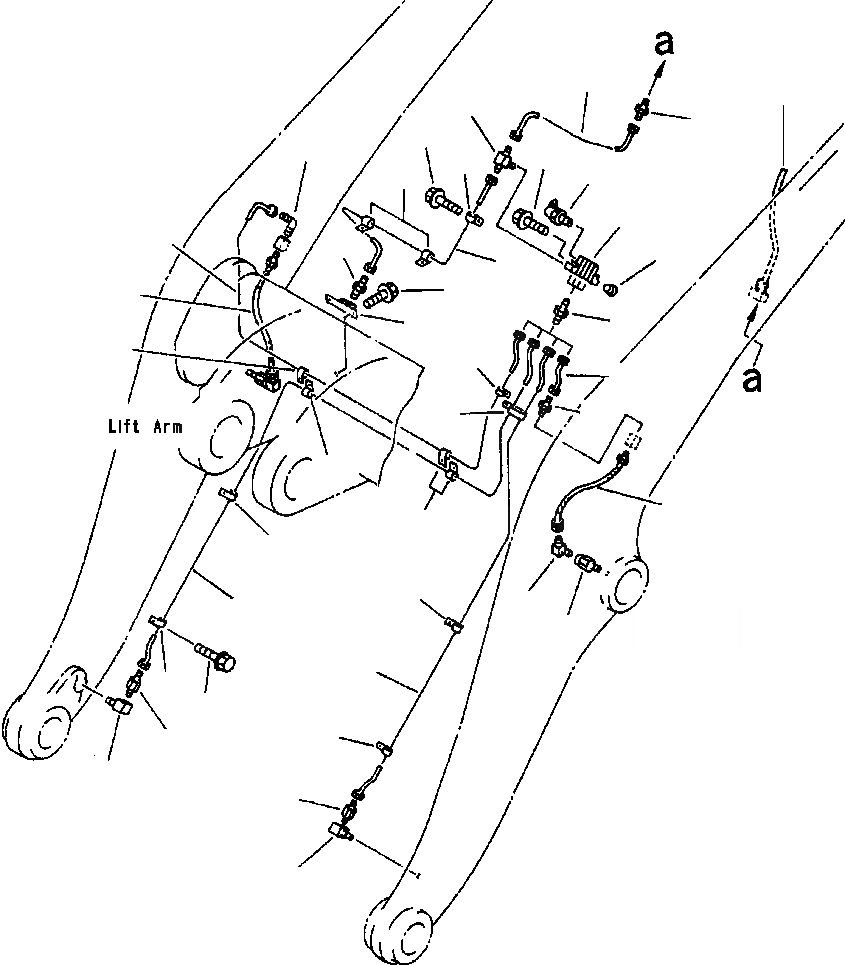 a

a

Lift Arm