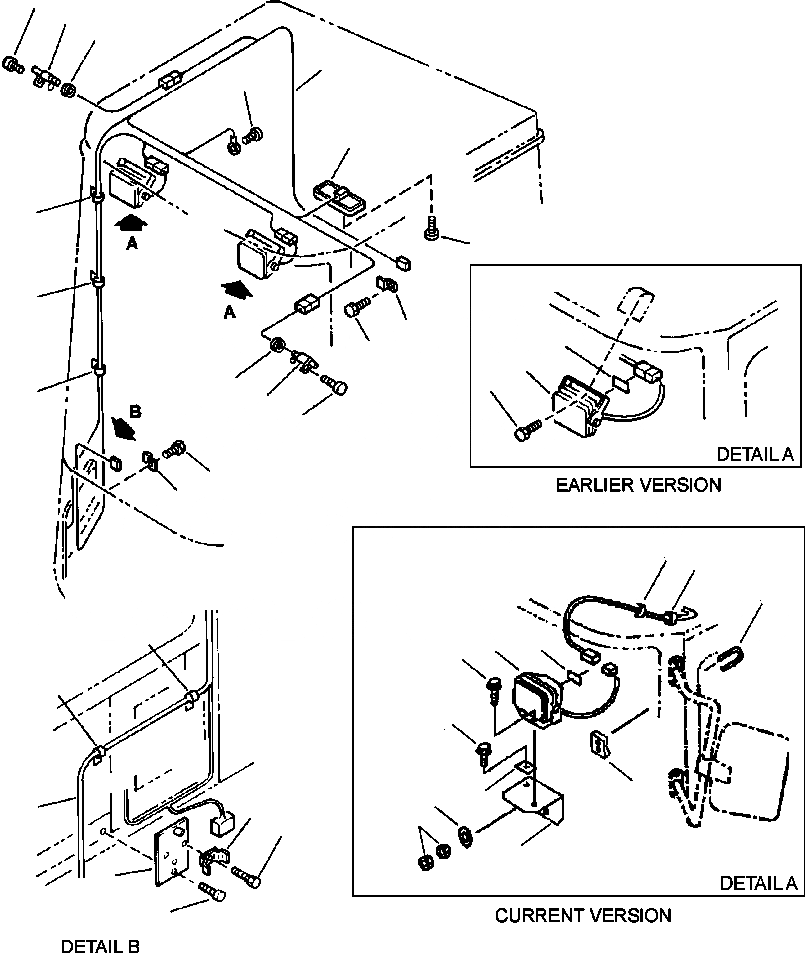 A

A

B

DETAIL A

EARLIER VERSION

DETAIL A

CURRENT VERSION

DETAIL B