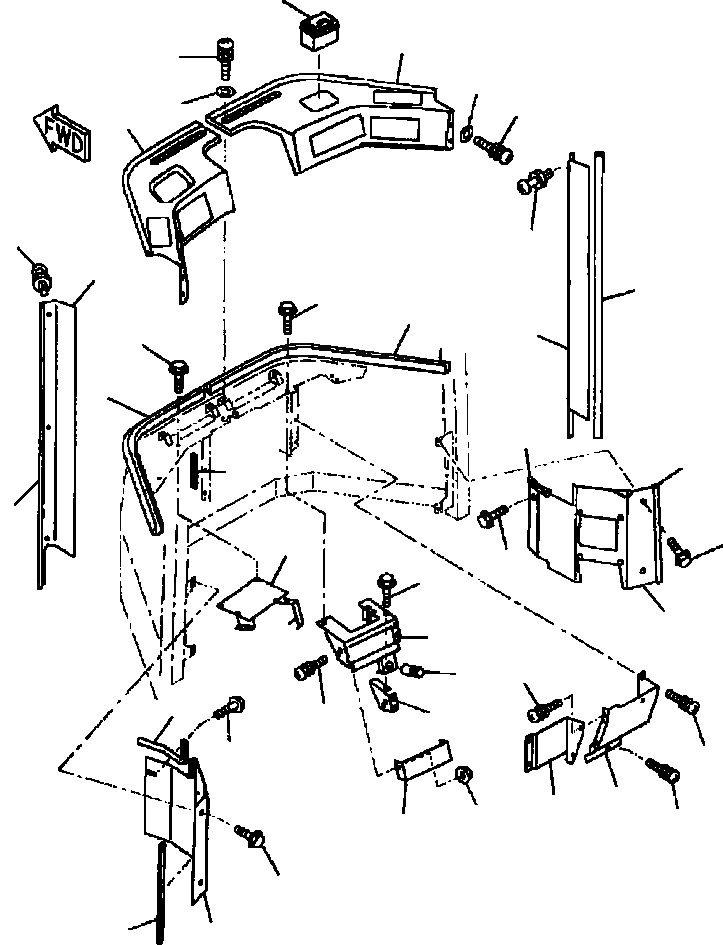 FWD