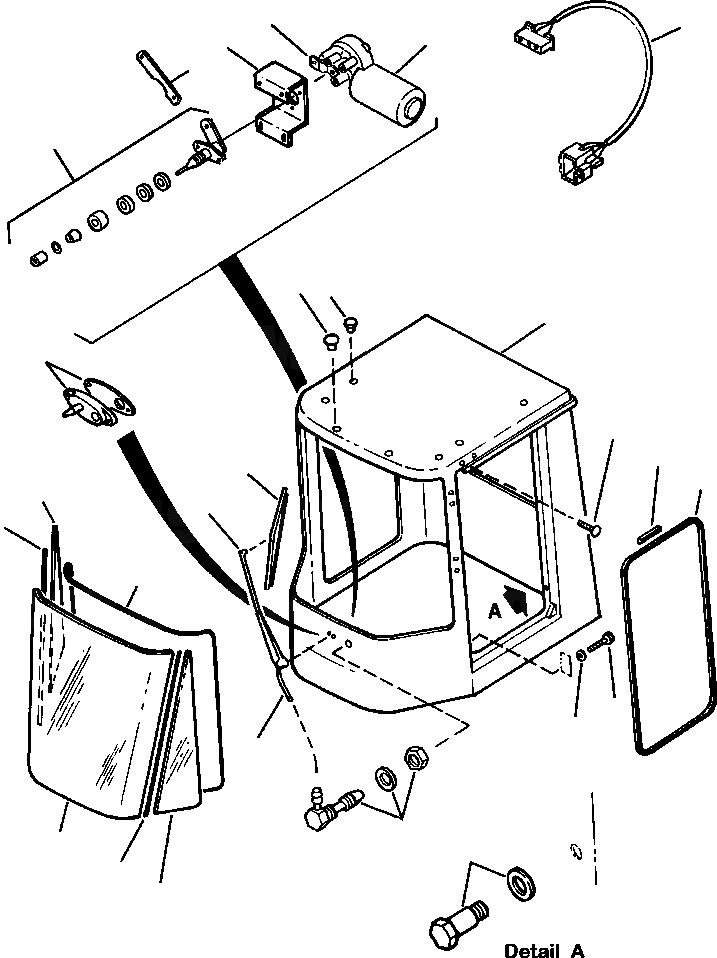 A

Detail A