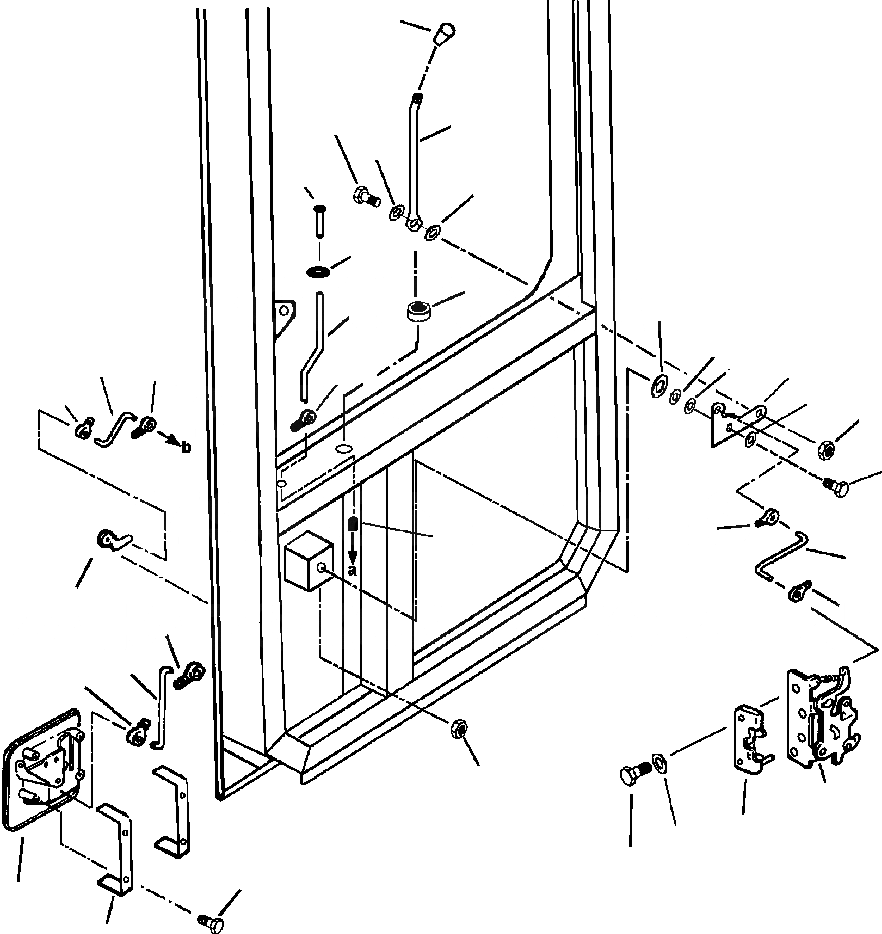 b
a