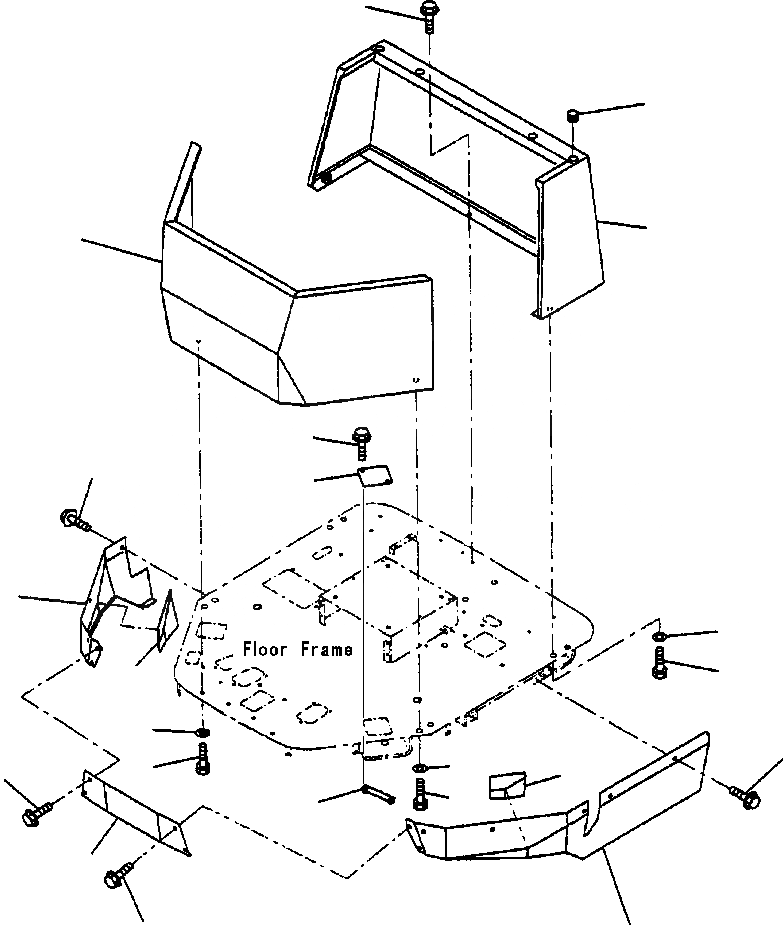 Floor Frame