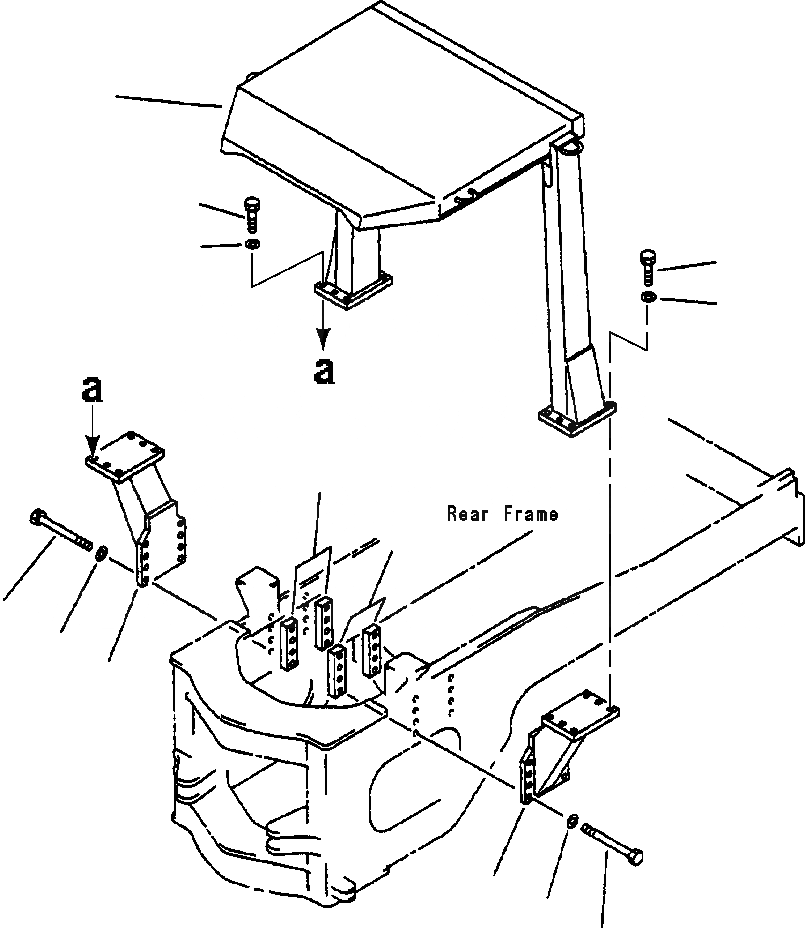 a

a

Rear Frame