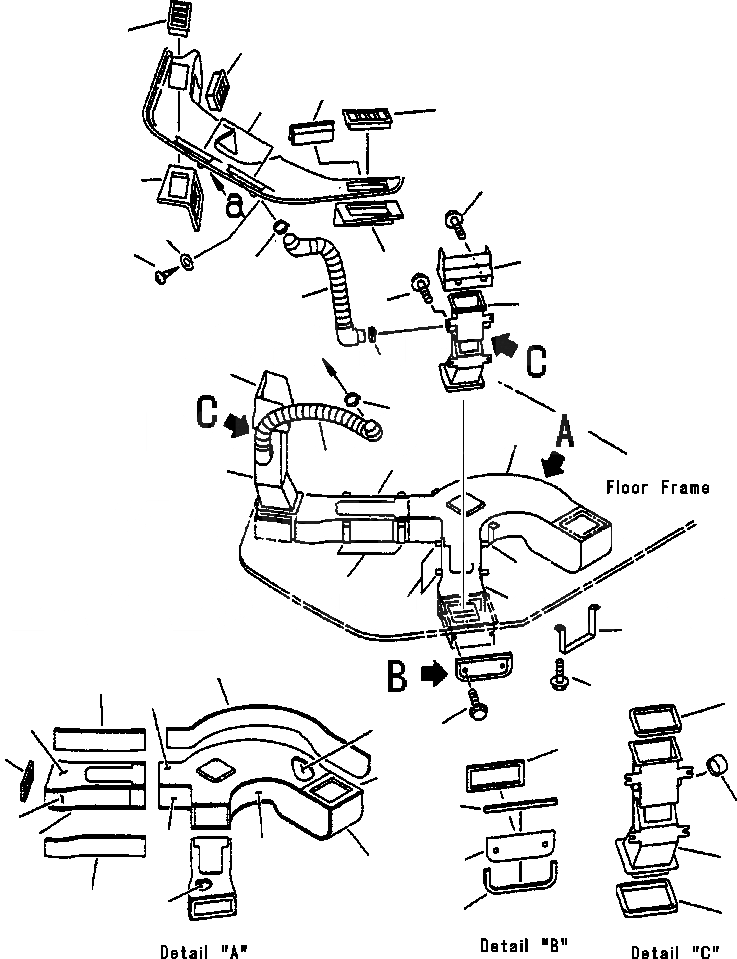 a

C

C

A

Floor Frame

B

Detail "A"

Detail "B"

Detail "C"