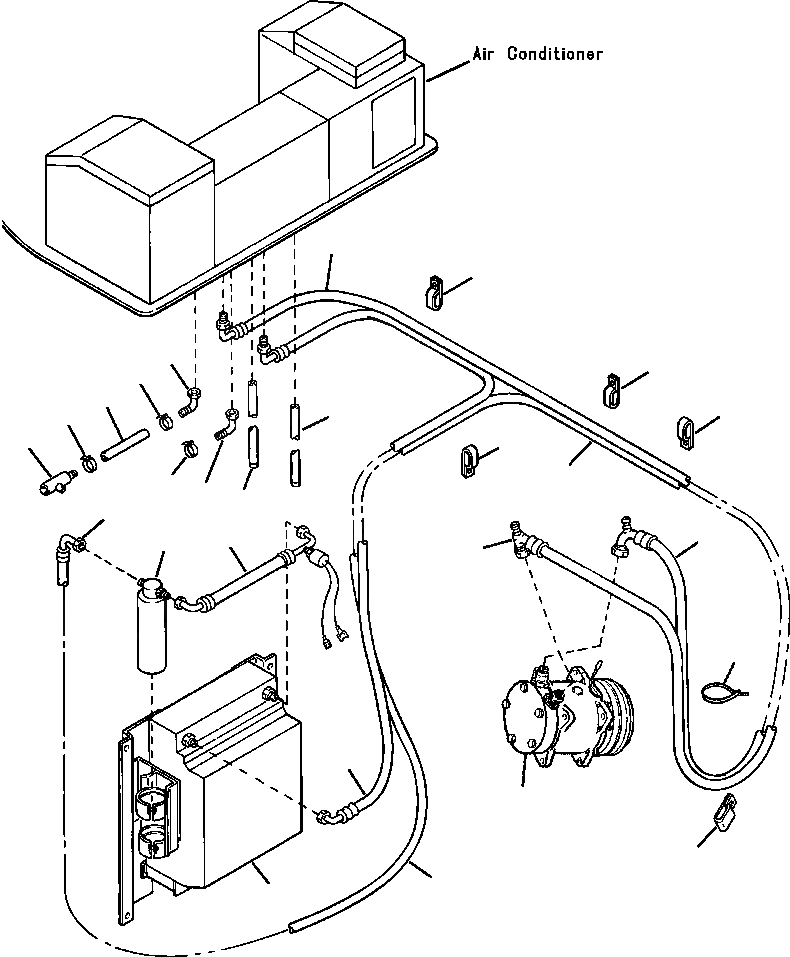 Air Conditioner