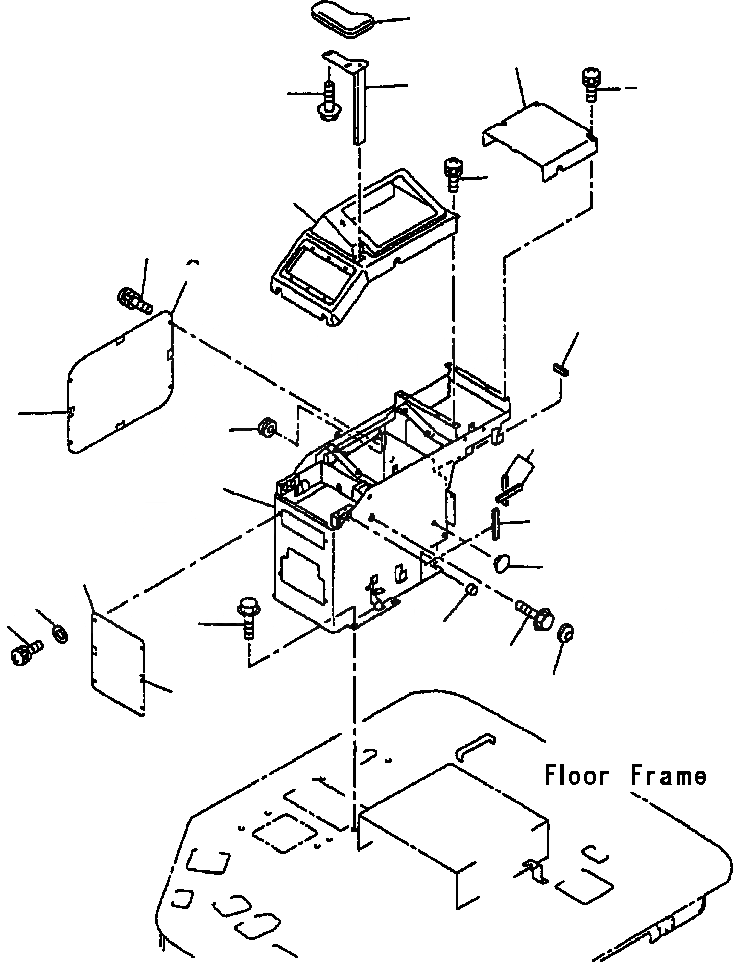 Floor Frame