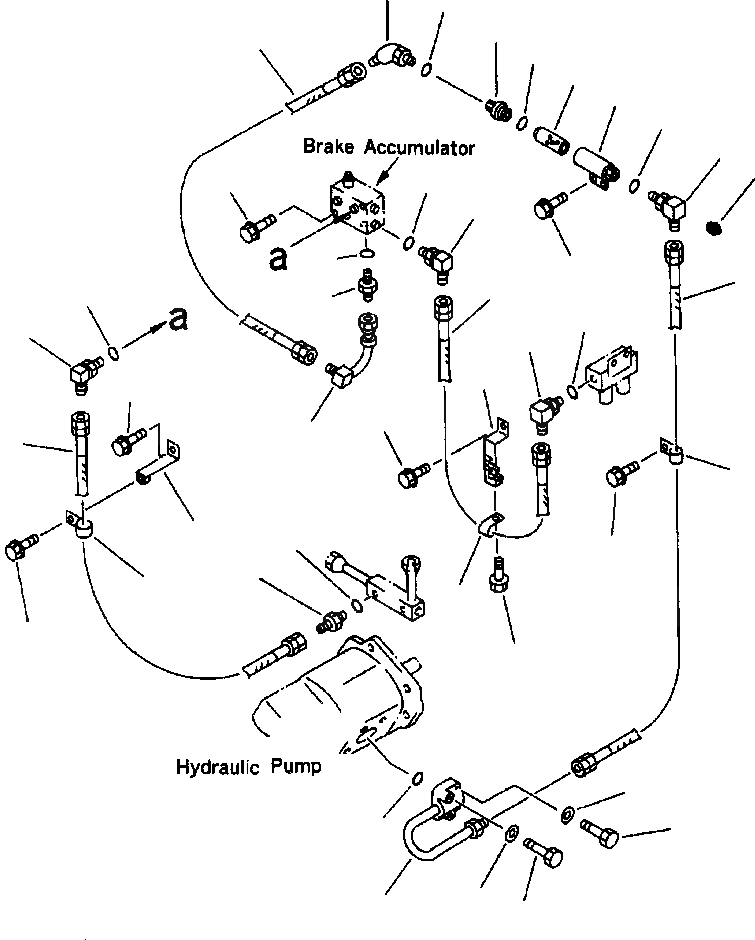 Brake Accumulator

a

a

Hydraulic Pump