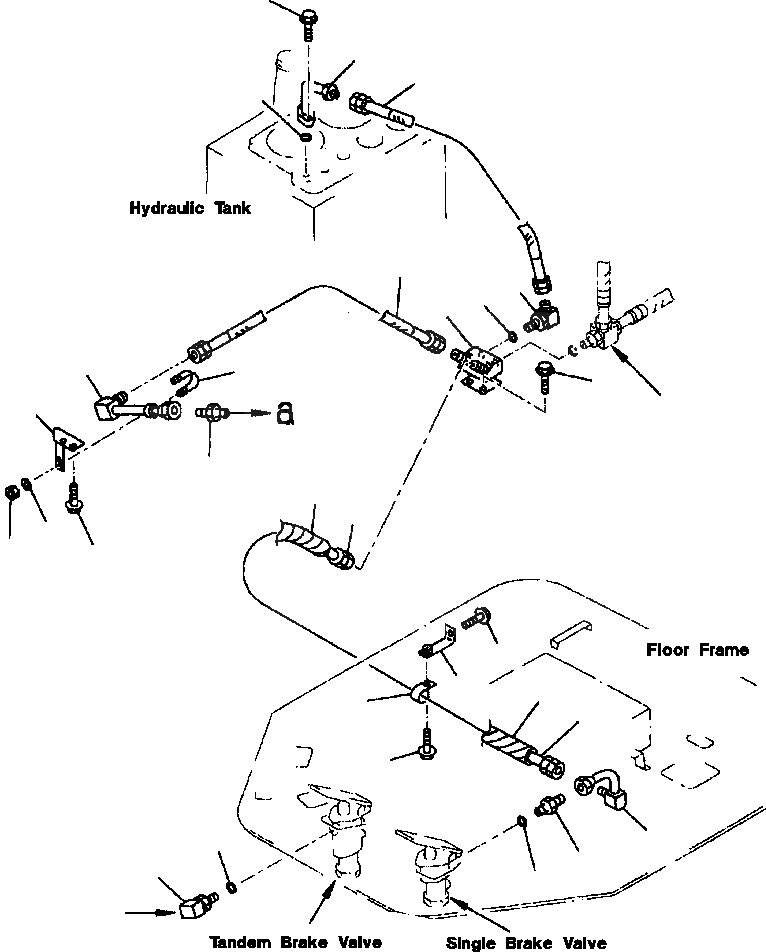 Hydraulic Tank

a

Floor Frame

Tandem Brake Valve

Single Brake Valve