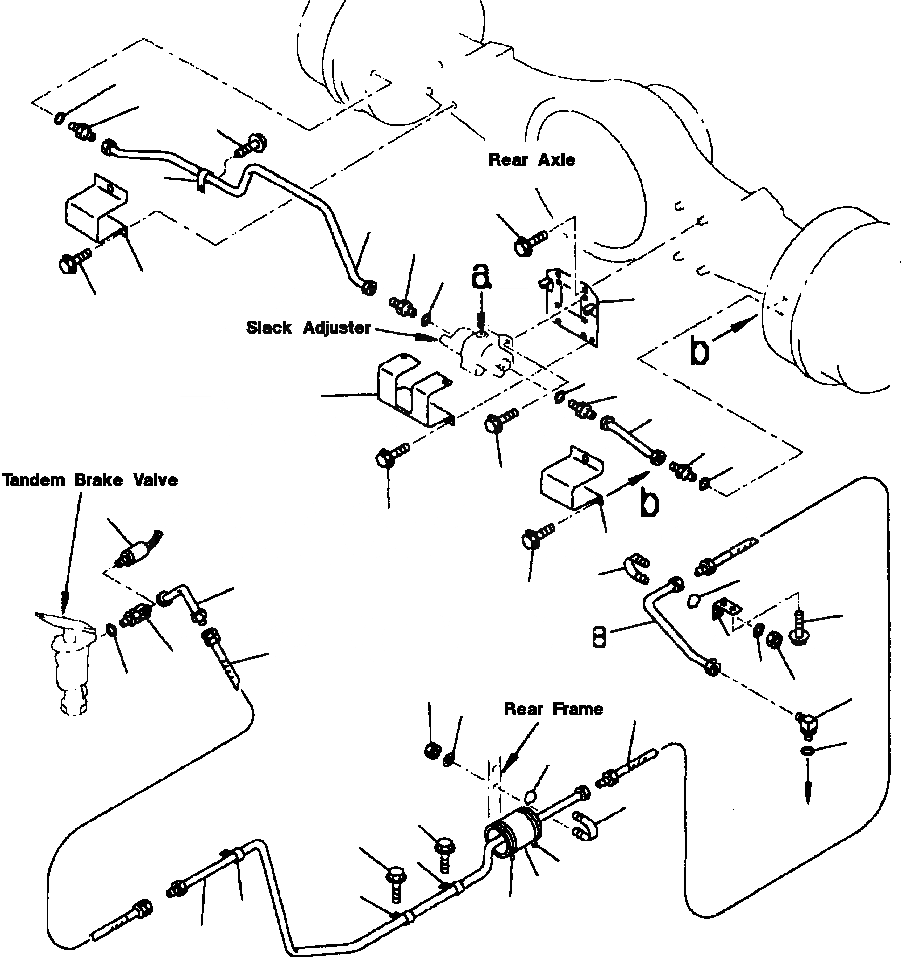 Rear Axle

a

Slack Adjuster

b

Tandem Brake Valve

b

a

Rear Frame