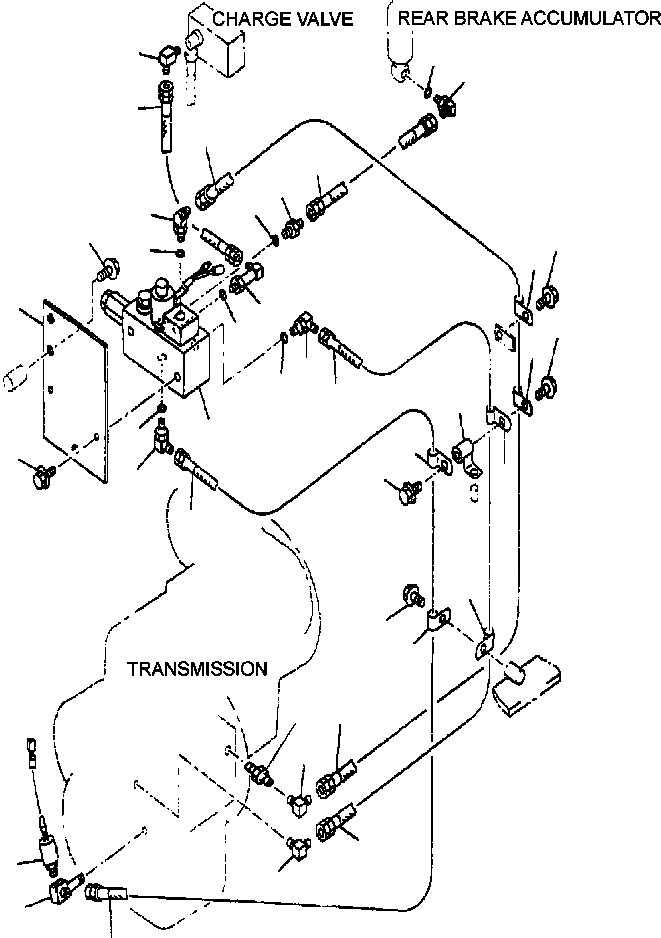 CHARGE VALVE
REAR BRAKE ACCUMULATOR
TRANSMISSION