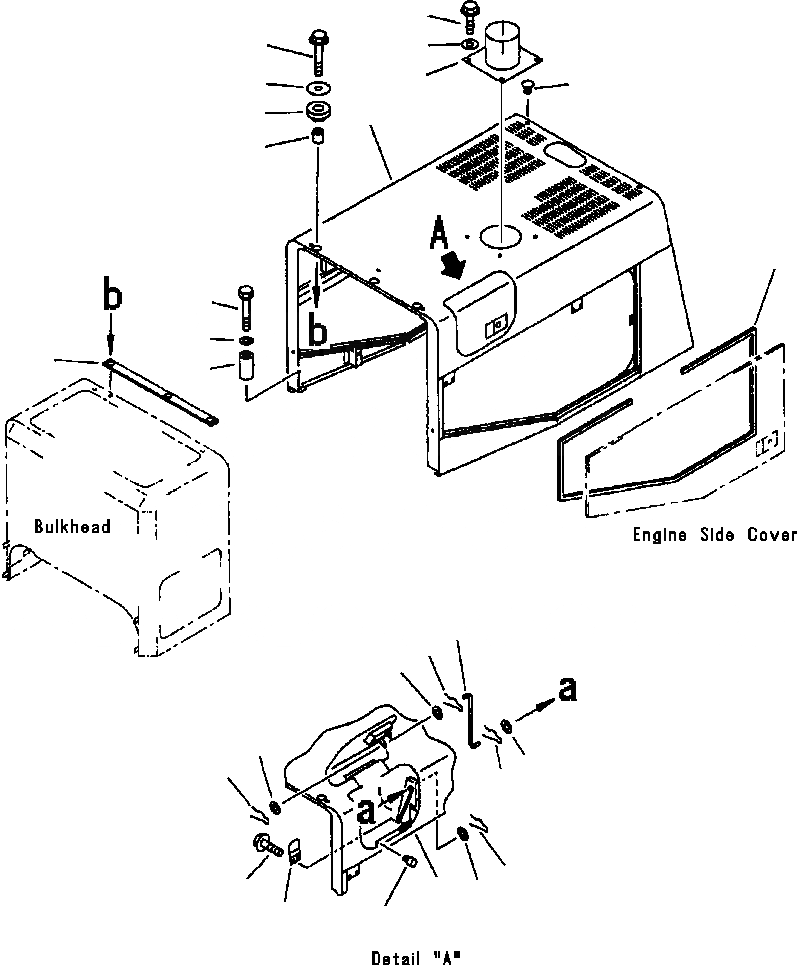 A

b

b

Bulkhead

Engine Side Cover

a

a

Detail "A"