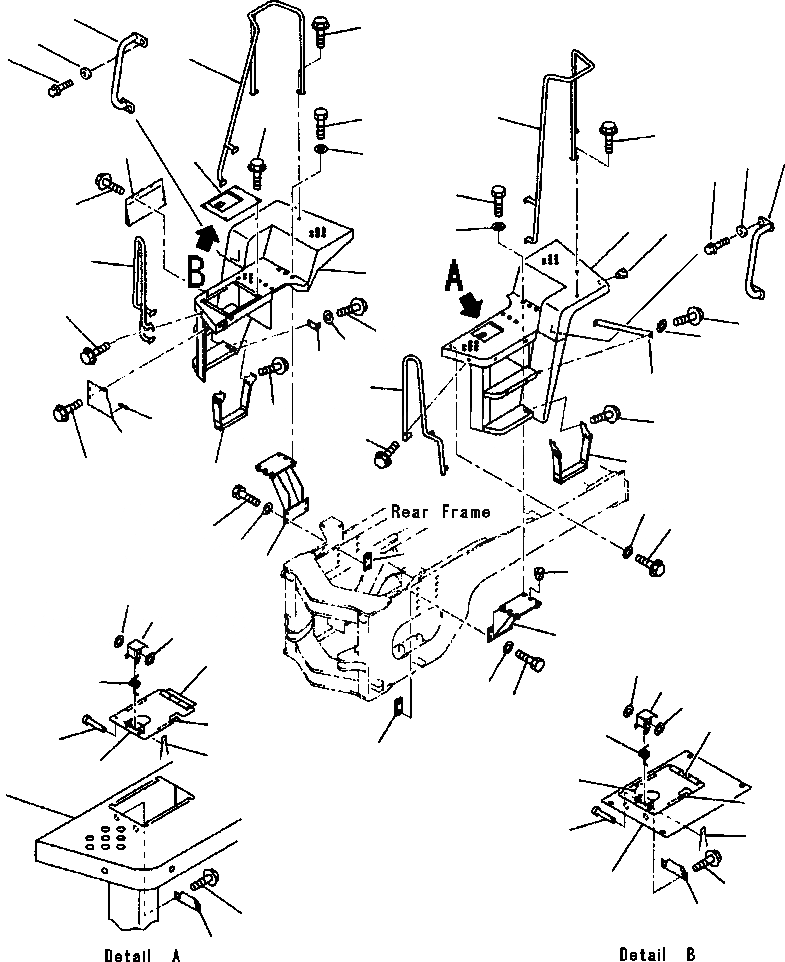 B

A

Rear Frame

Detail A

Detail B