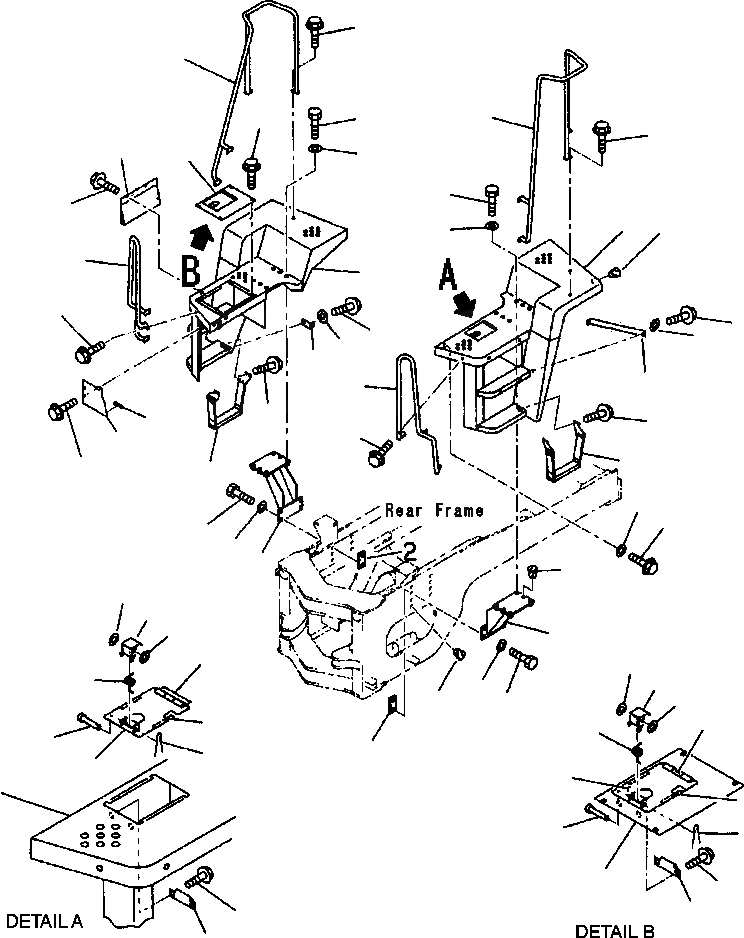 B

A

Rear Frame

2

DETAIL A

DETAIL B