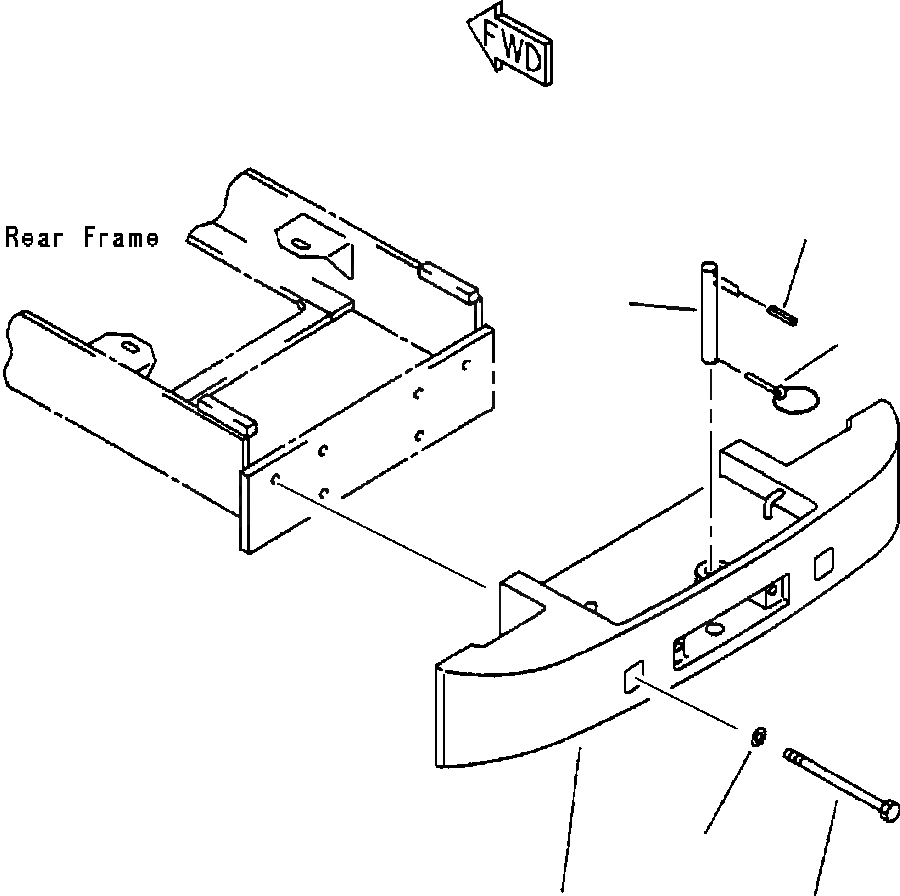 FWD

Rear Frame