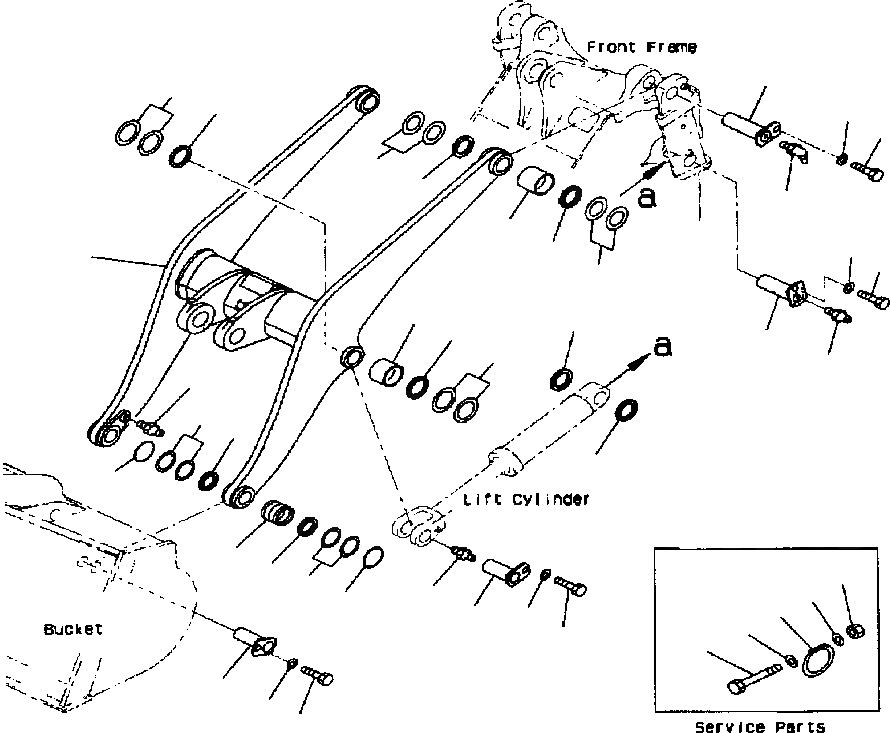 Front Frame

a

a

Lift Cylinder

Bucket

Service Parts