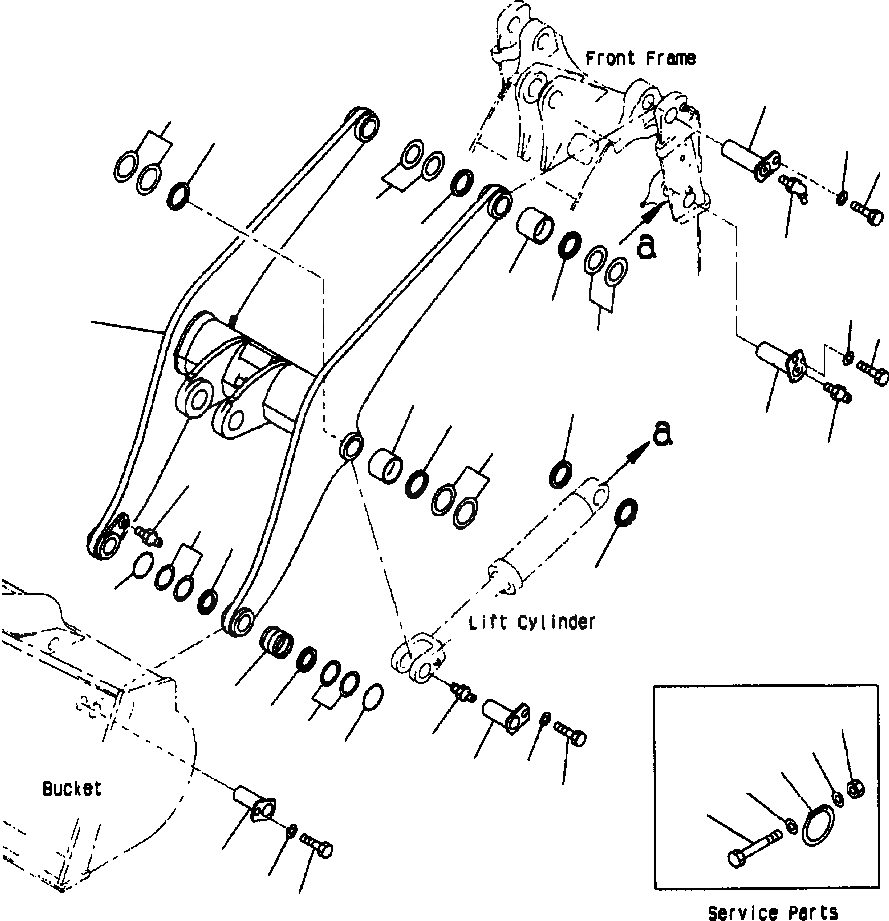 Front Frame

a

a

Lift Cylinder

Bucket

Service Parts