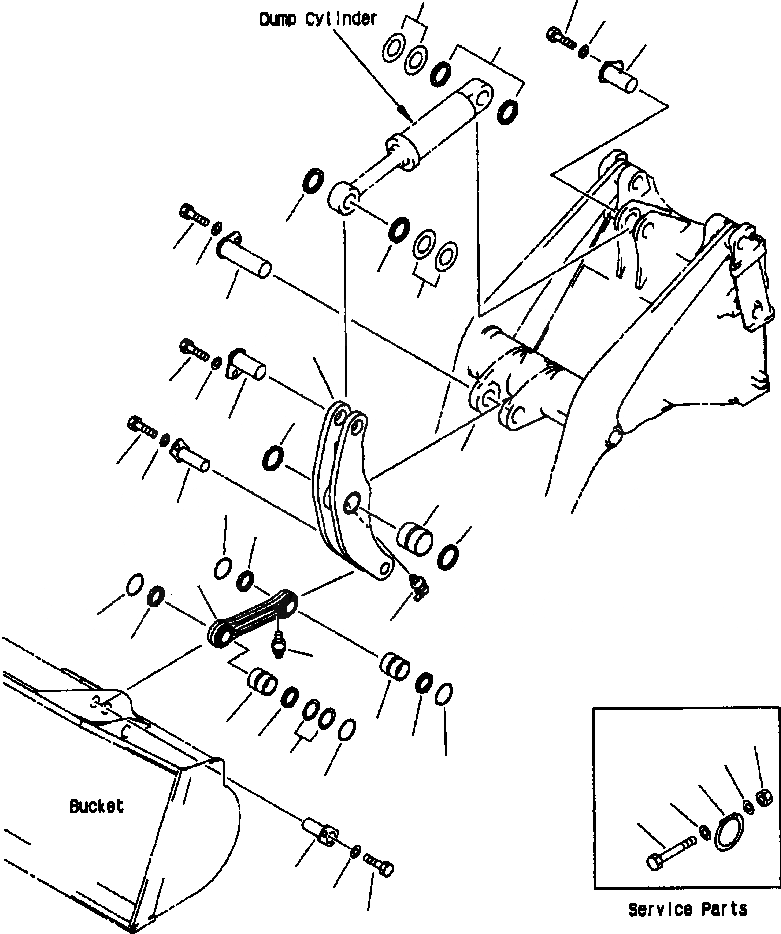 Dump Cylinder

Bucket

Service Parts