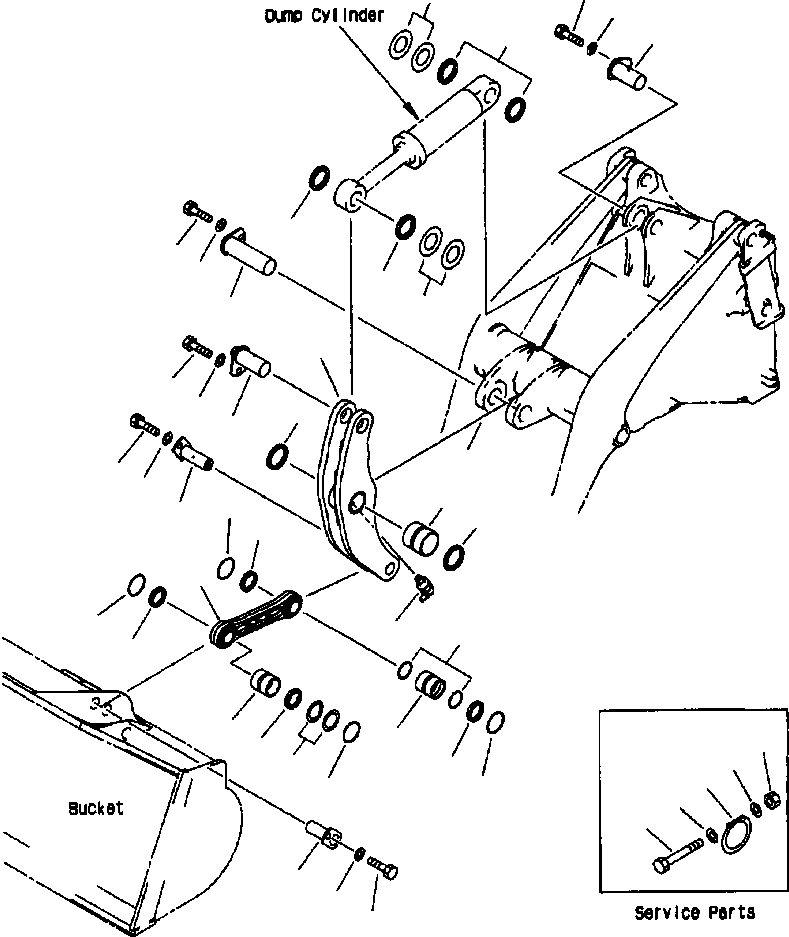 Dump Cylinder

Bucket

Service Parts