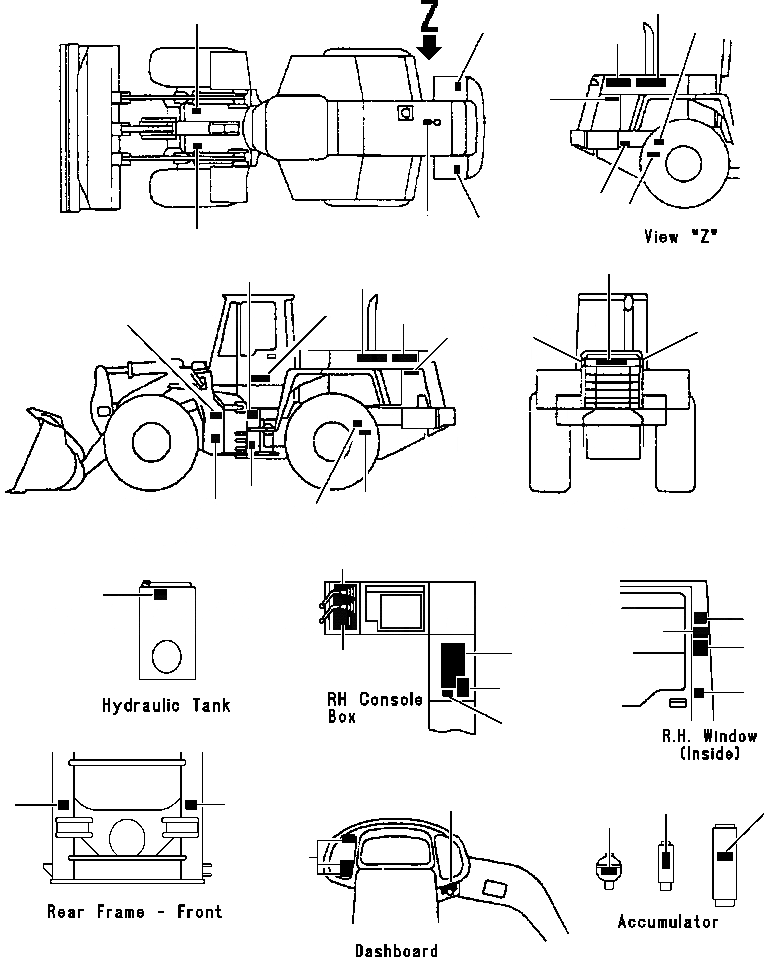 Z

View "Z"

Hydraulic Tank

RH Console Box

R.H. Window (Inside)

Rear Frame - Front

Dashboard

Accumulator