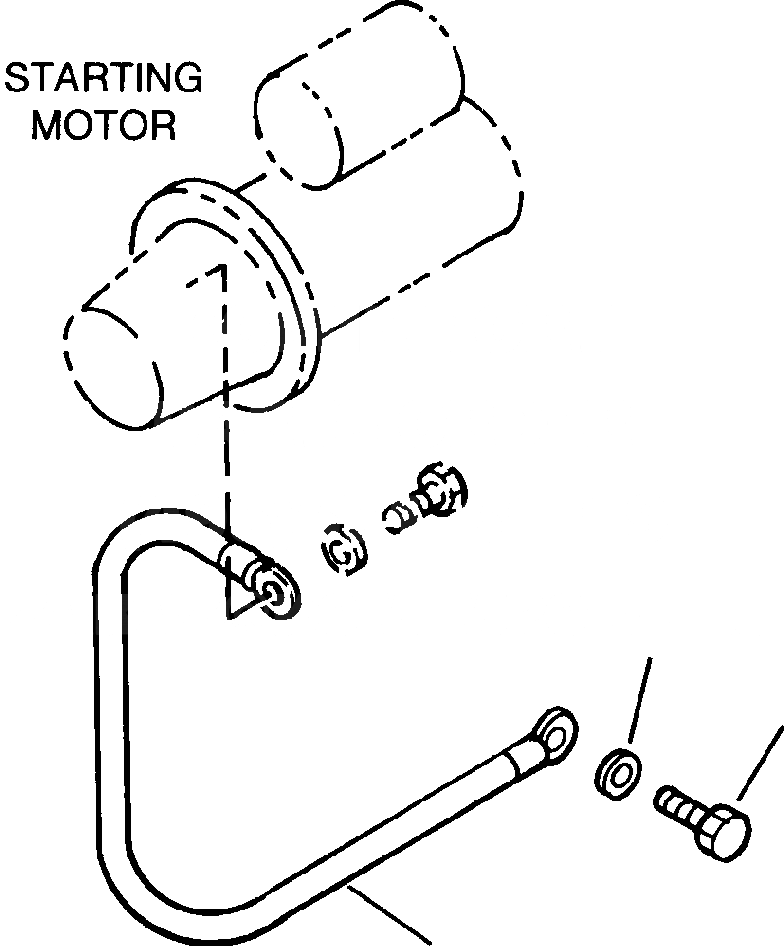 STARTING MOTOR