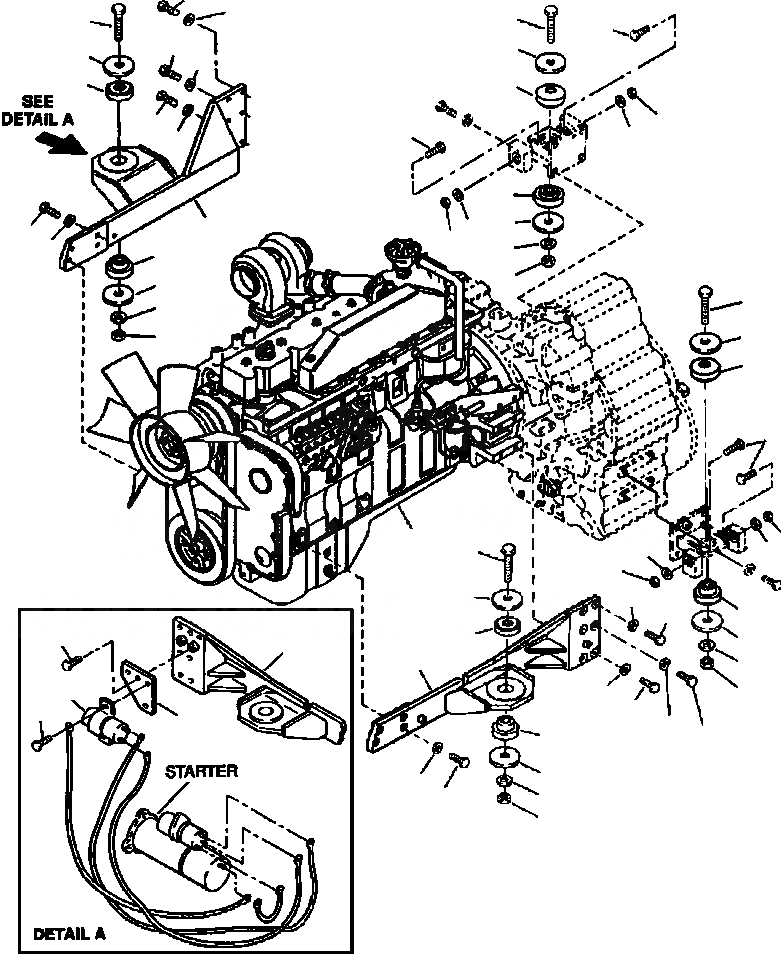 SEE DETAIL A

STARTER

DETAIL A