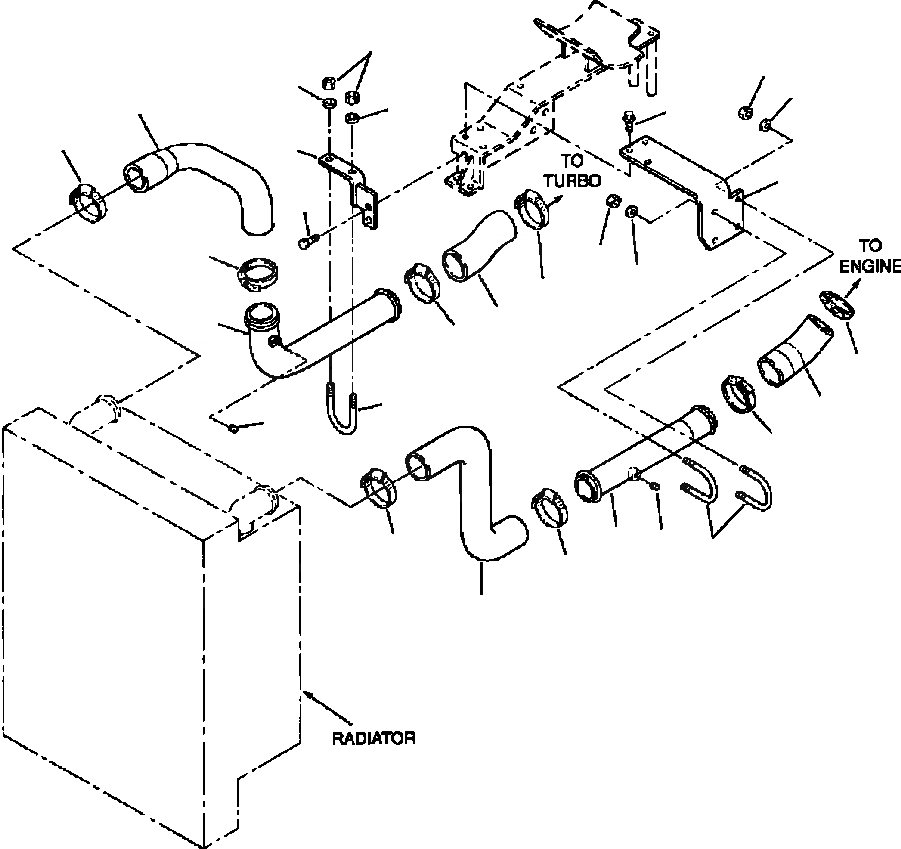 TO TURBO

TO ENGINE

RADIATOR