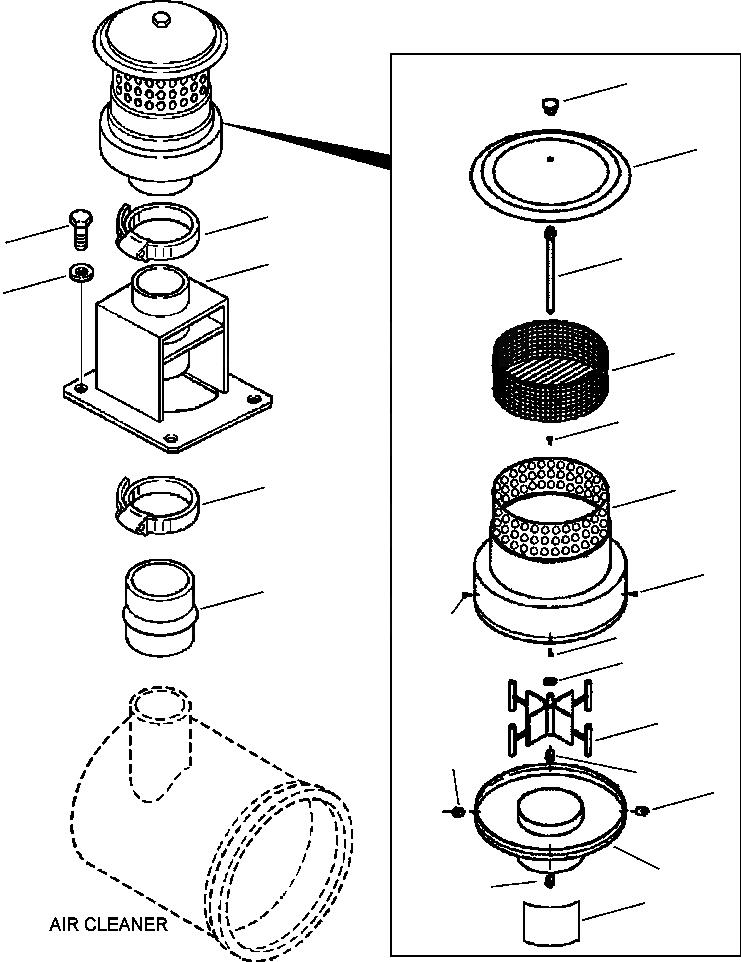 AIR CLEANER