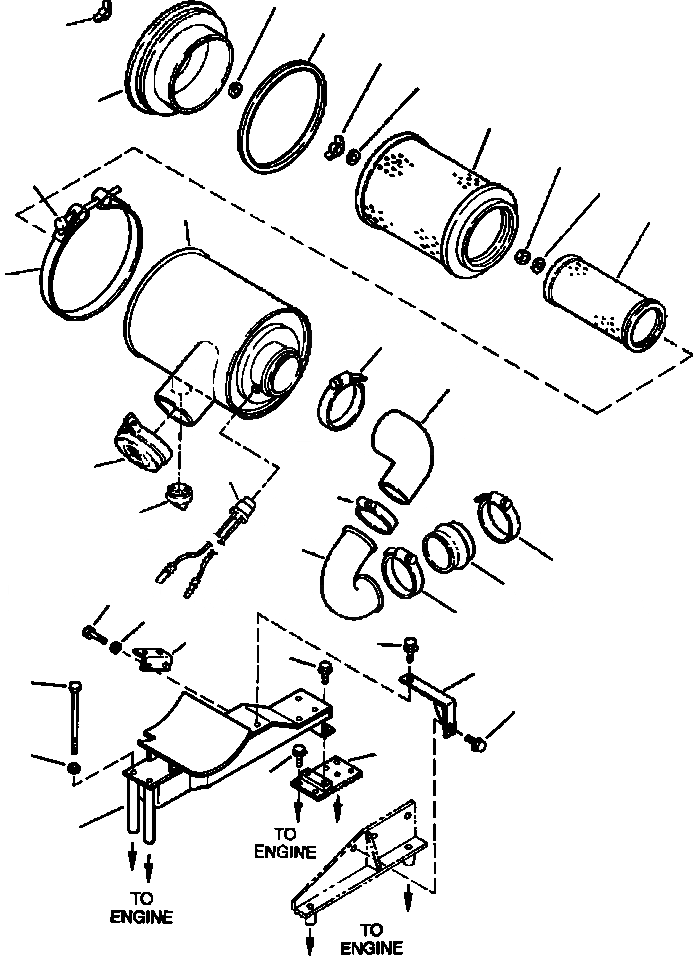 TO ENGINE

TO ENGINE

TO ENGINE