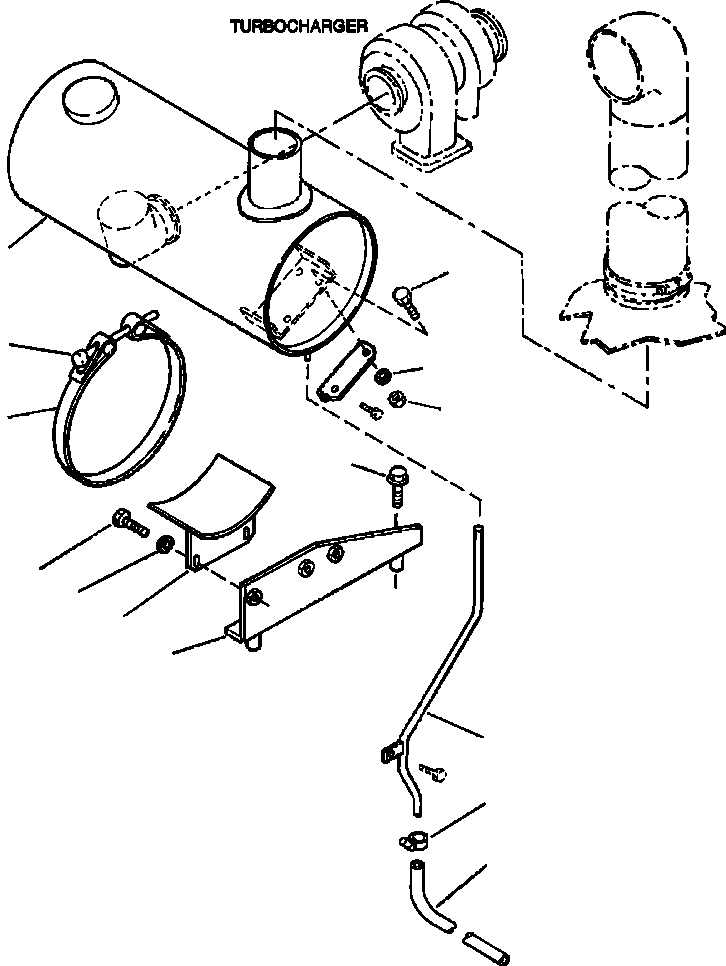 TURBOCHARGER