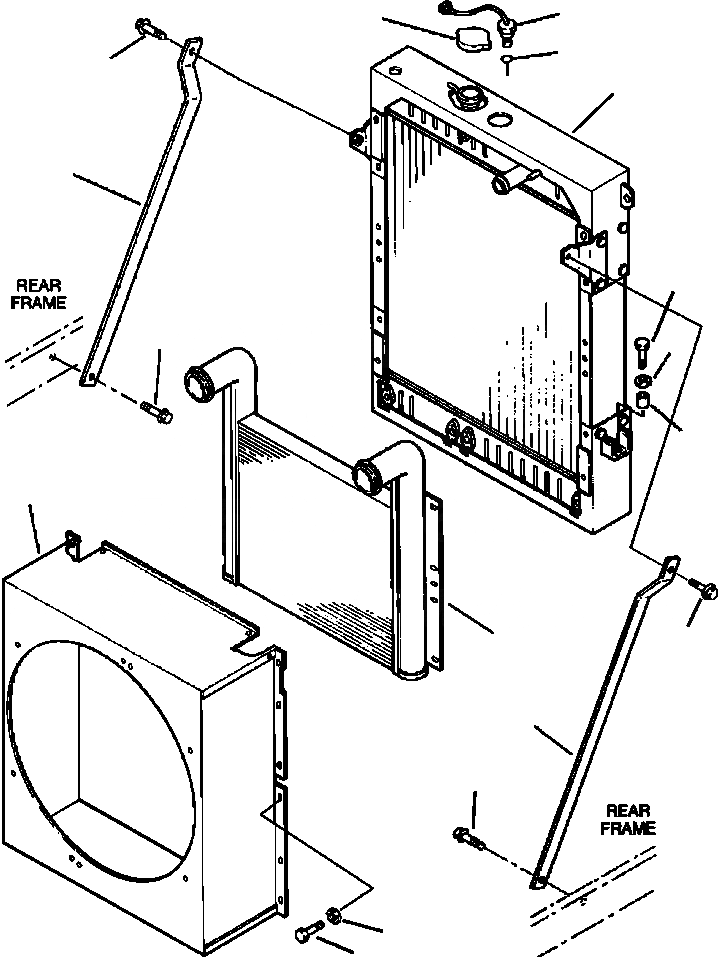 REAR
FRAME

REAR
FRAME