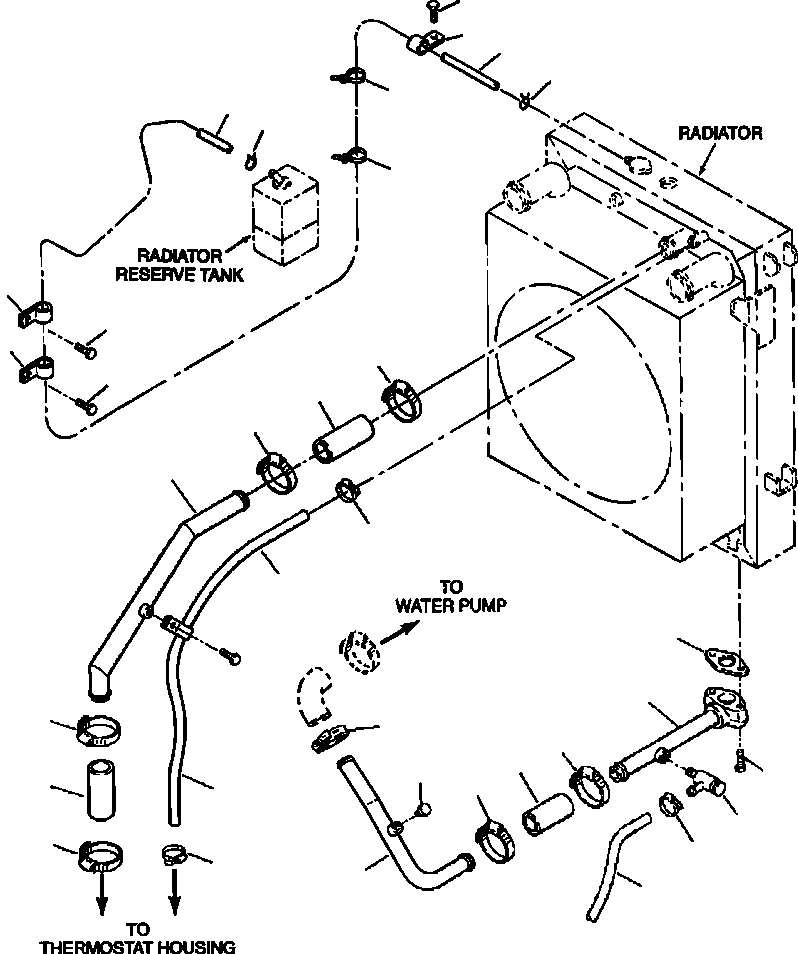 RADIATOR

RADIATOR RESERVE TANK

TO WATER PUMP

TO THERMOSTAT HOUSING