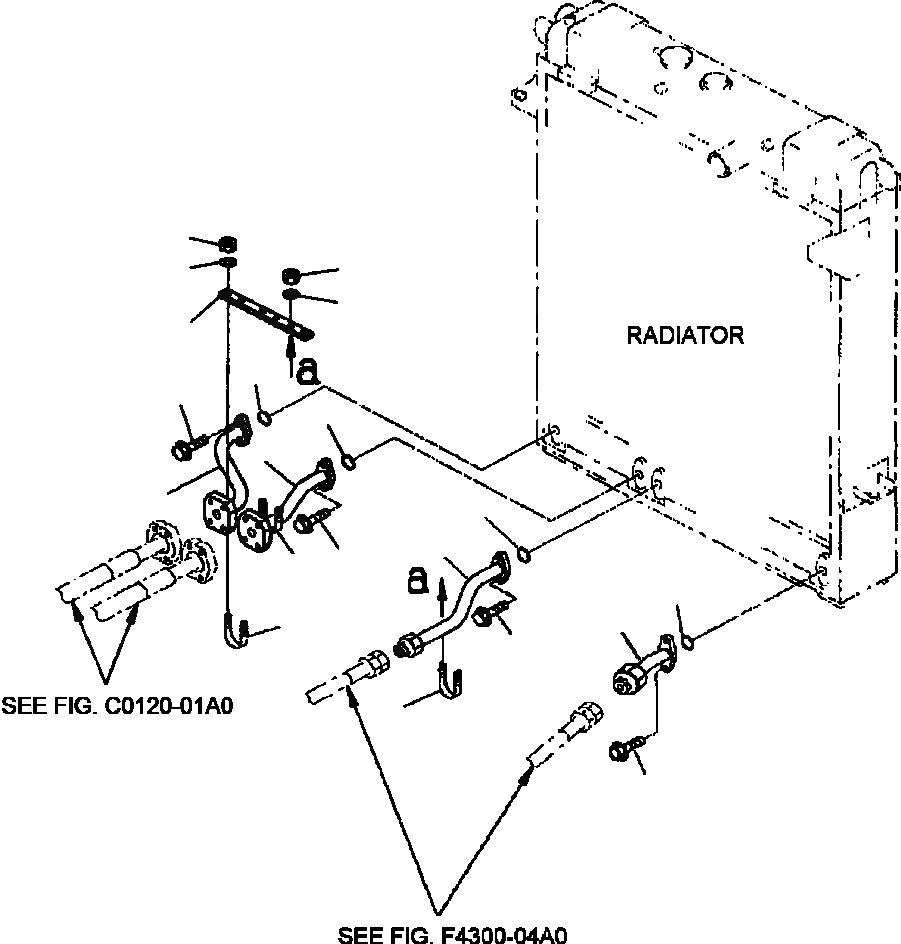 RADIATOR

a

a

SEE FIG. C0120-01A0

SEE FIG. F4300-04A0