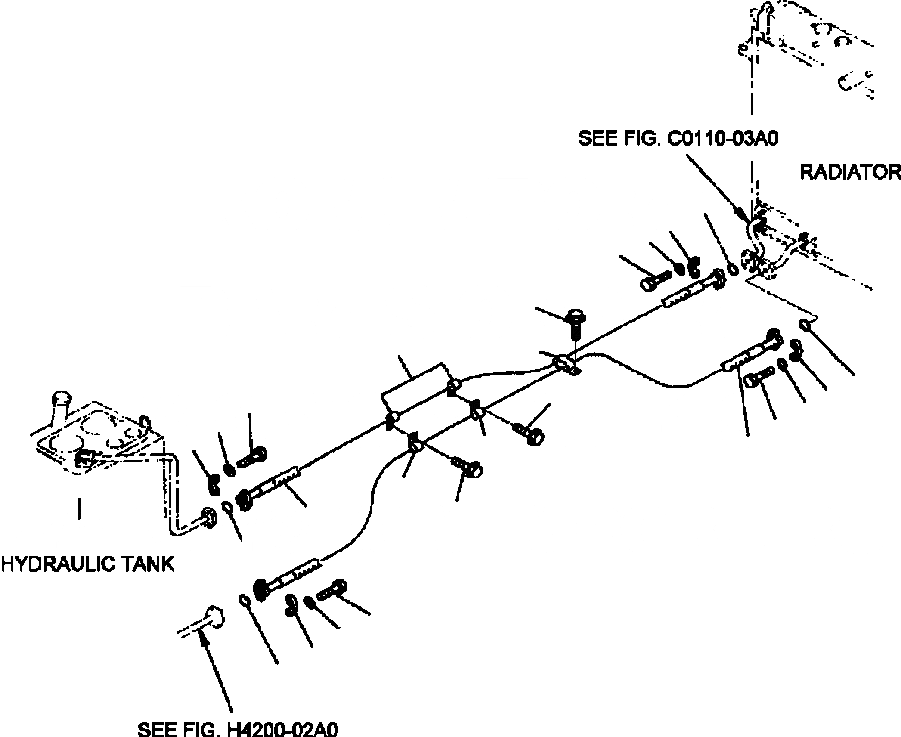 SEE FIG. C0110-03A0

RADIATOR

HYDRAULIC TANK

SEE FIG. H4200-02A0