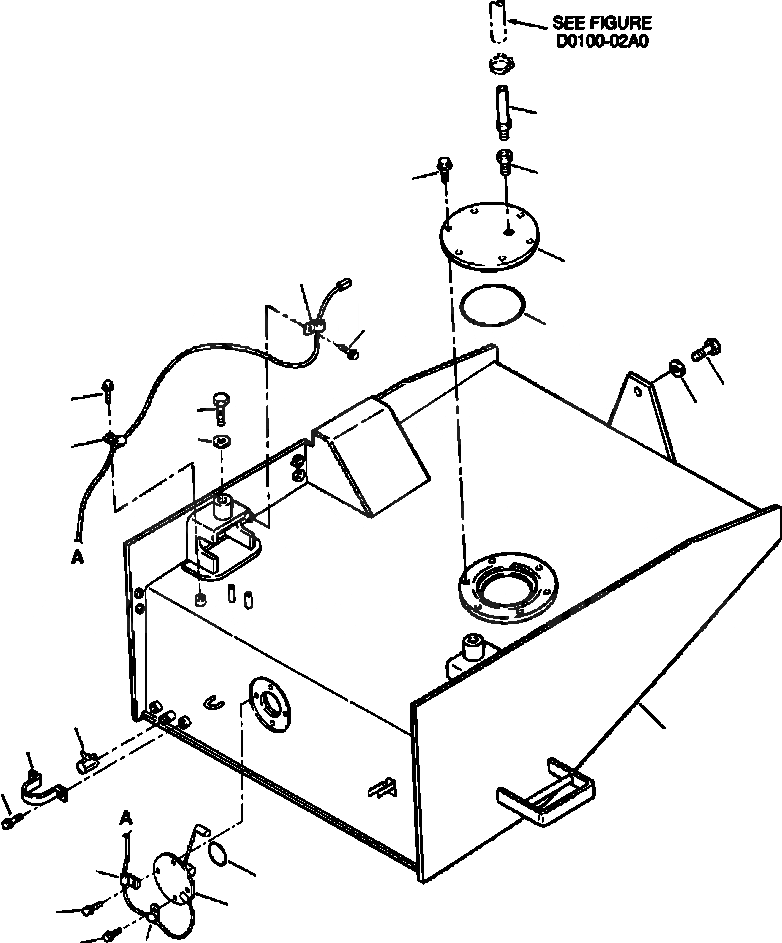 SEE FIGURE
D0100-02A0

A

A