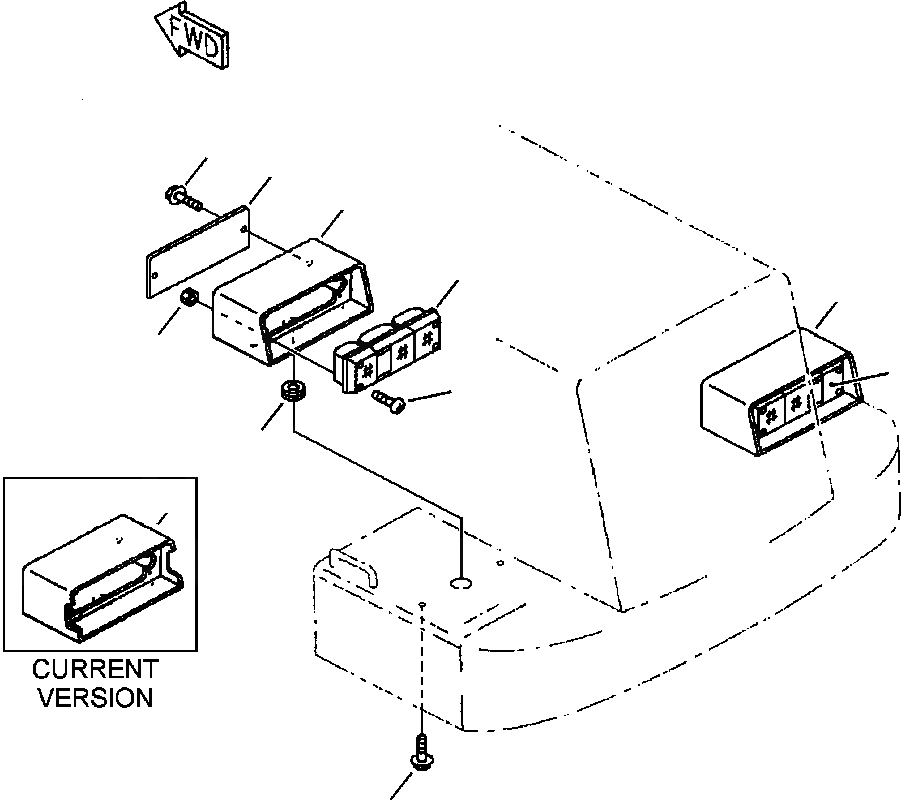 FWD

CURRENT VERSION