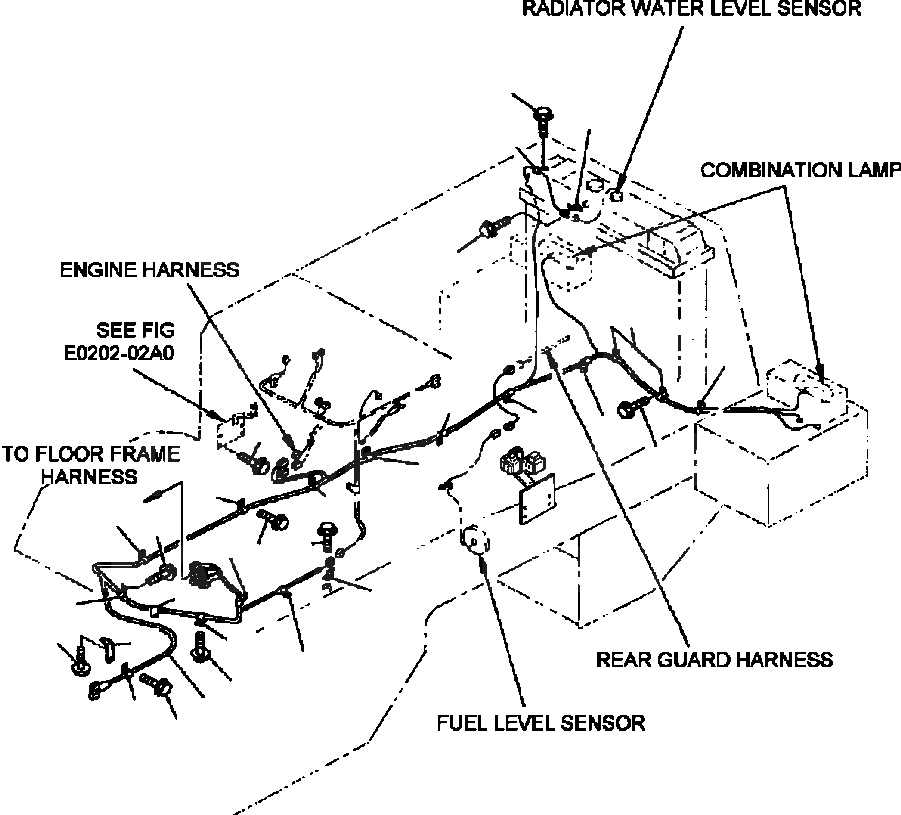 RADIATOR WATER LEVEL SENSOR

COMBINATION LAMP

ENGINE HARNESS

SEE FIG
E0202-02A0

TO FLOOR FRAME
HARNESS

REAR GUARD HARNESS

FUEL LEVEL SENSOR