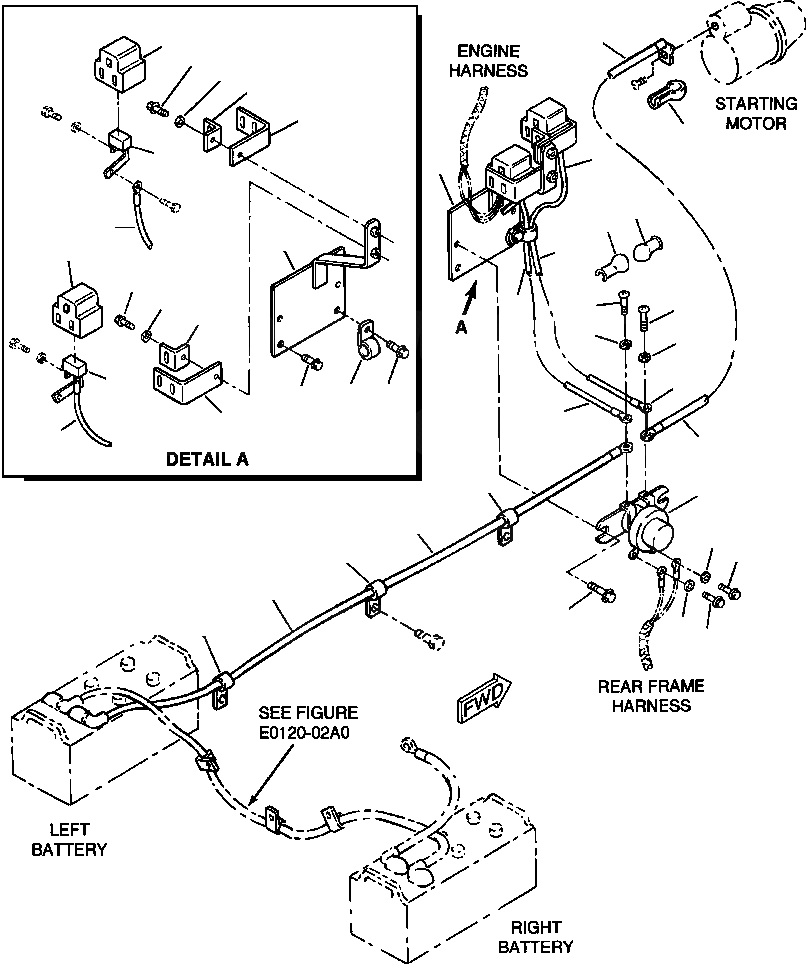 DETAIL A

ENGINE HARNESS

STARTING MOTOR

A

REAR FRAME HARNESS

FWD

SEE FIGURE E0120-02A0

LEFT BATTERY

RIGHT BATTERY