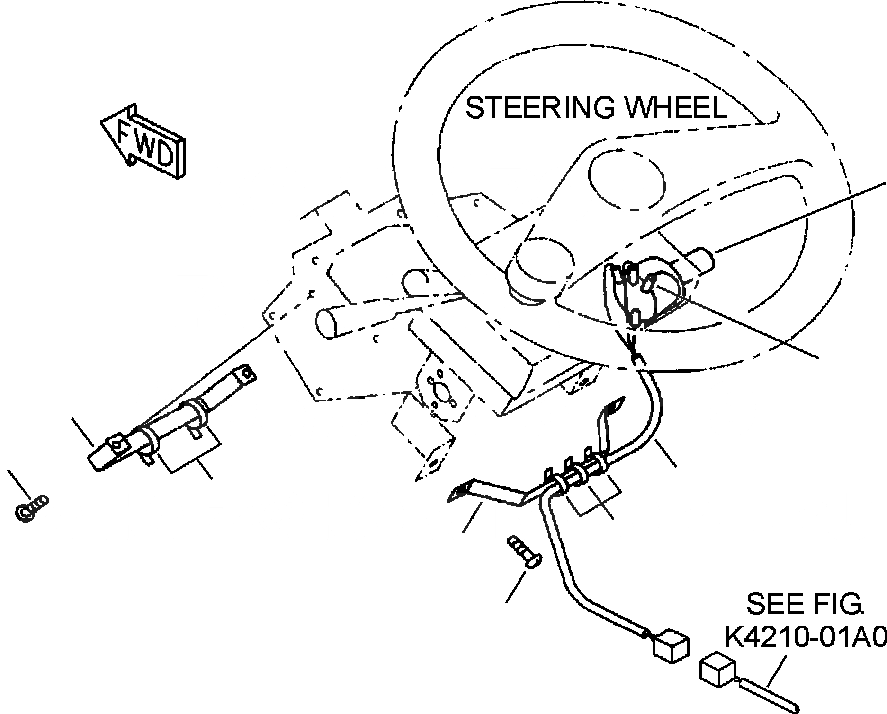 FWD

STEERING WHEEL

SEE FIG. K4210-01A0