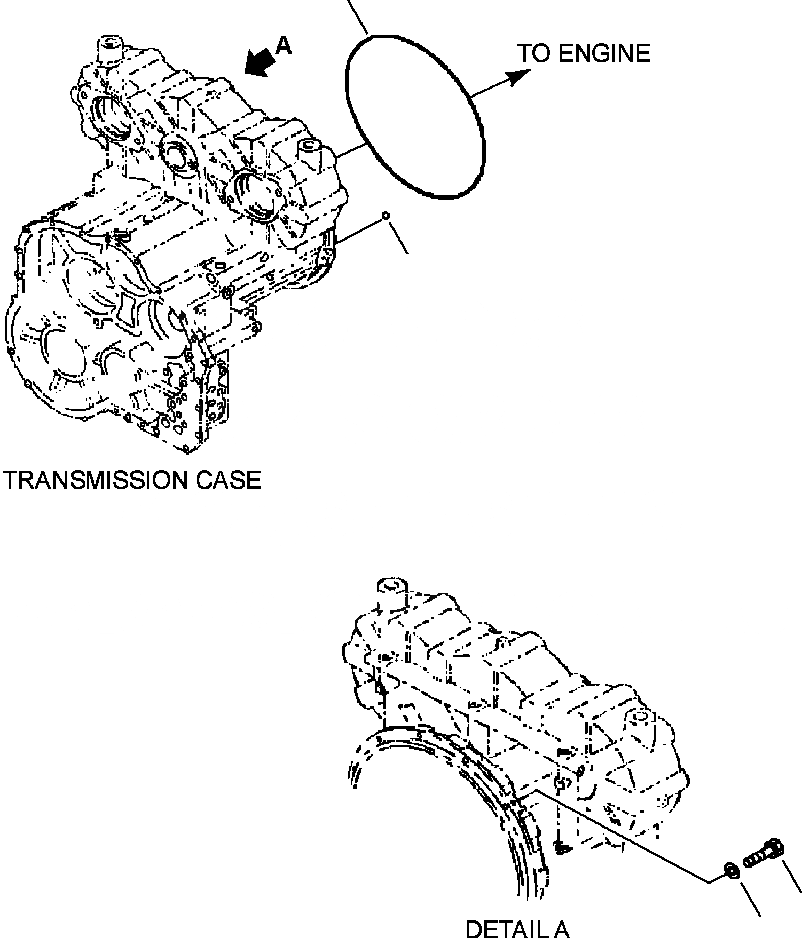 A

TO ENGINE

TRANSMISSION CASE

DETAIL A