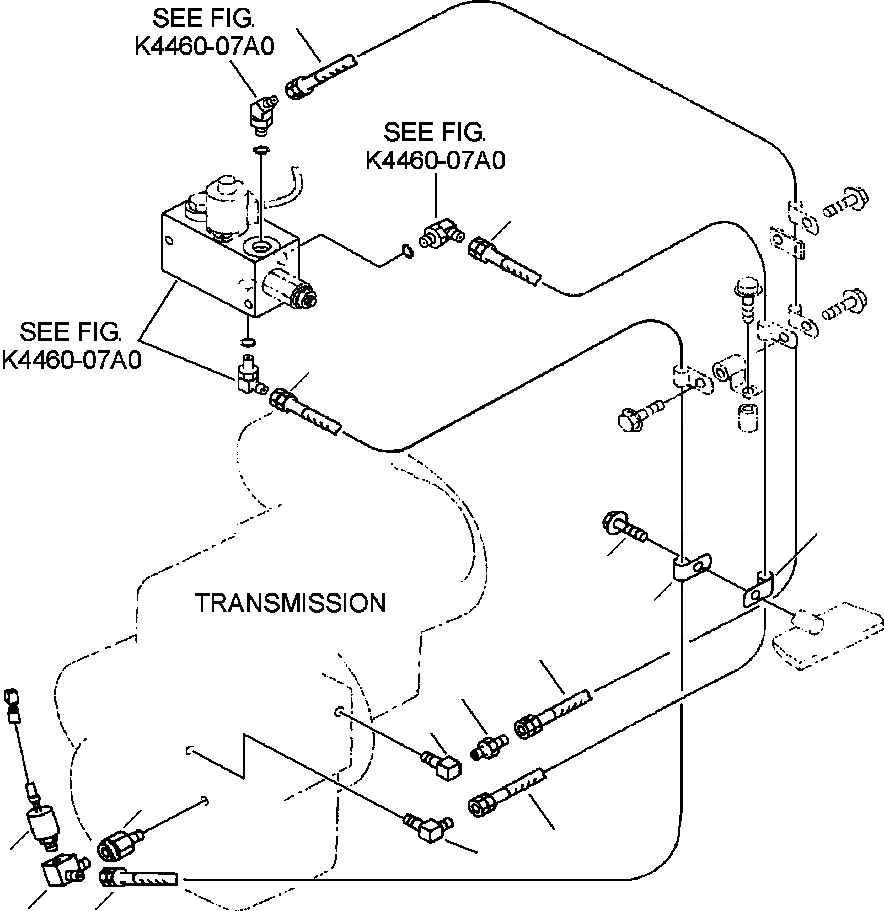 SEE FIG. K4460-07A0

SEE FIG. K4460-07A0

SEE FIG. K4460-07A0

TRANSMISSION