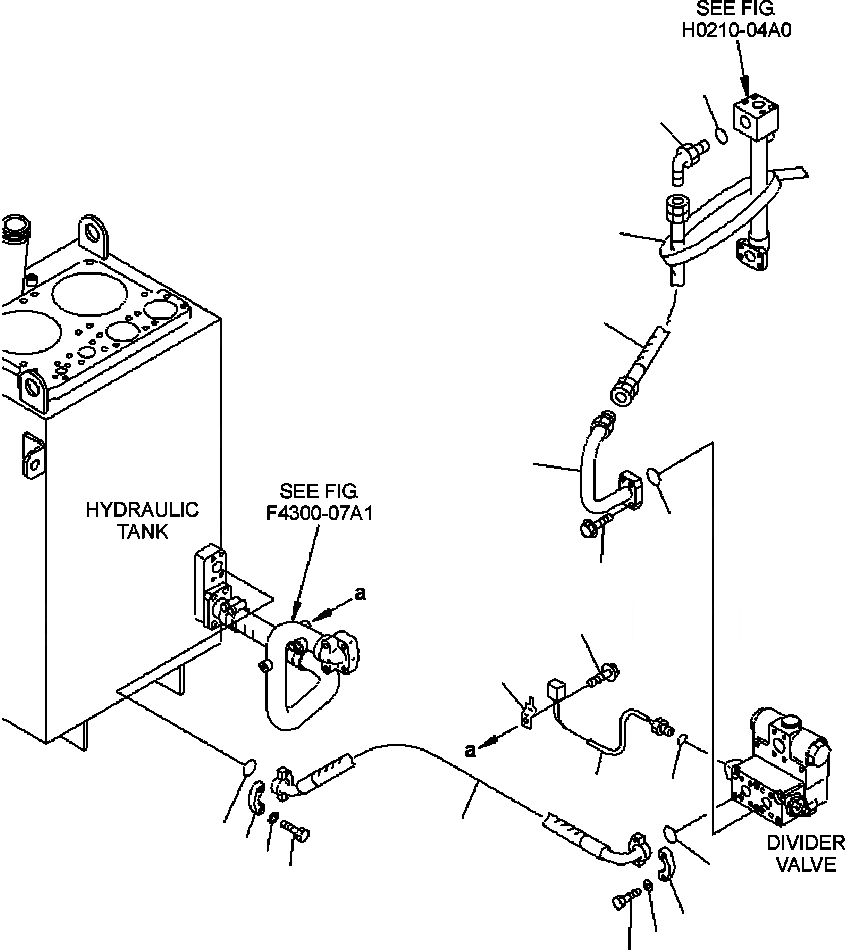 SEE FIG.
H0210-04A0

HYDRAULIC
TANK

SEE FIG.
F4300-07A1

a

a

DIVIDER
VALVE