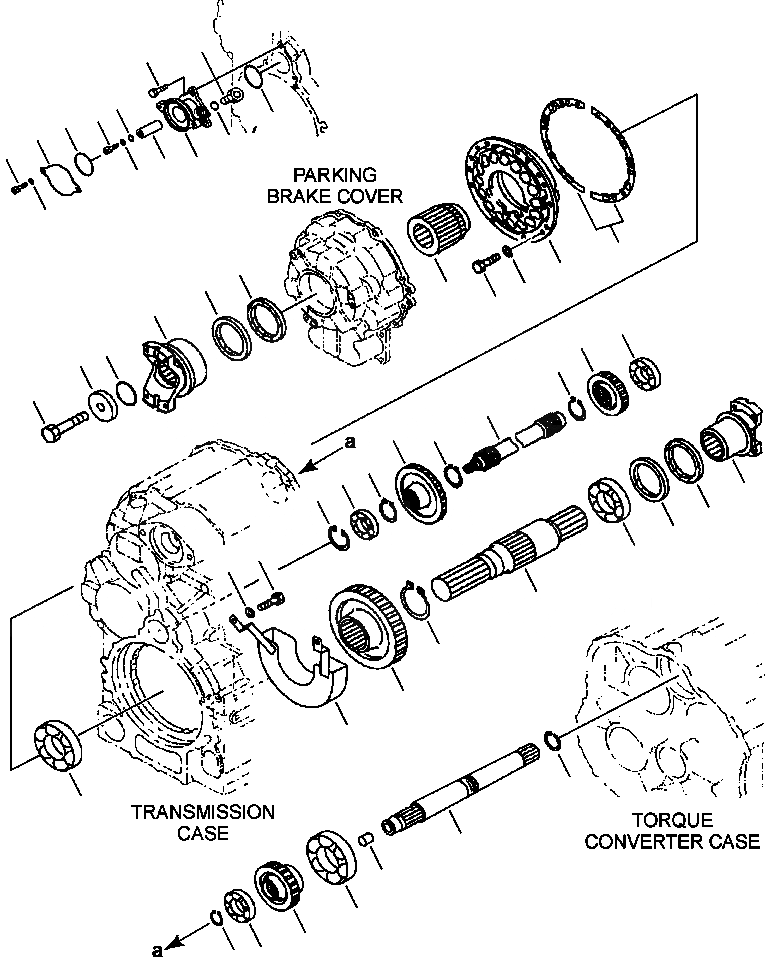 PARKING
BRAKE COVER

a

TRANSMISSION
CASE

TORQUE
CONVERTER CASE

a