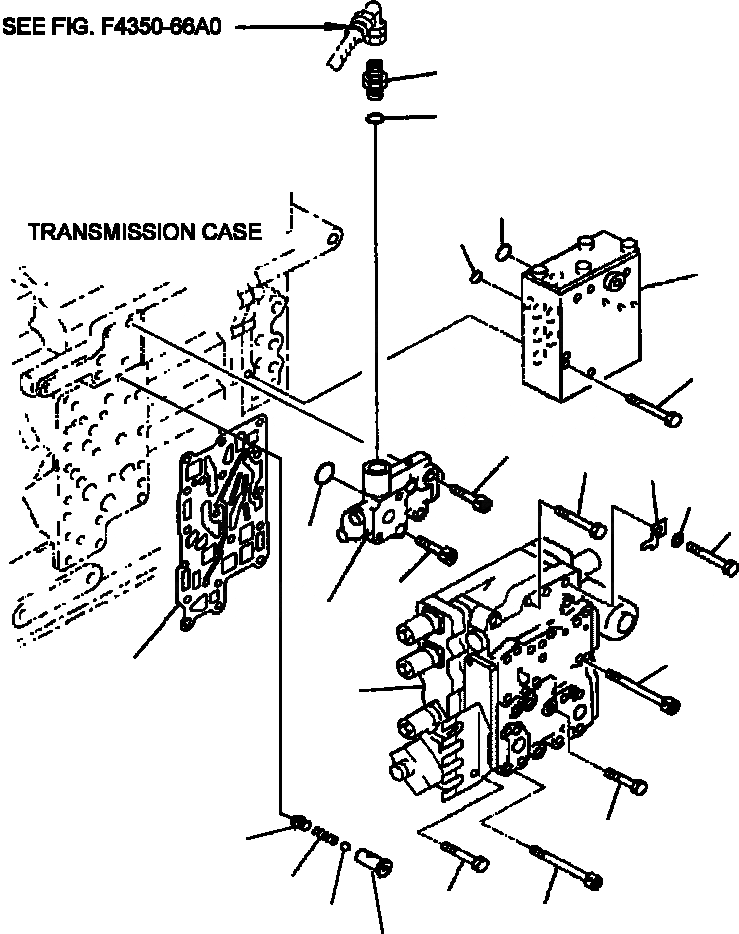 SEE FIG. F4350-66A0

TRANSMISSION CASE