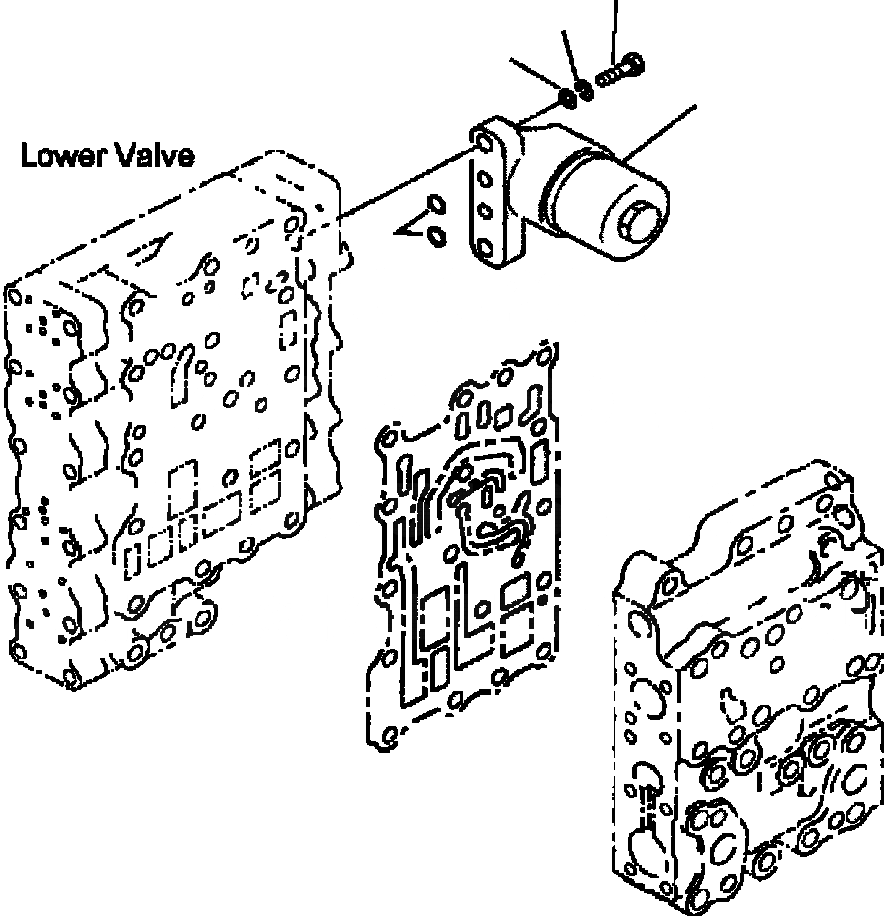 Lower Valve