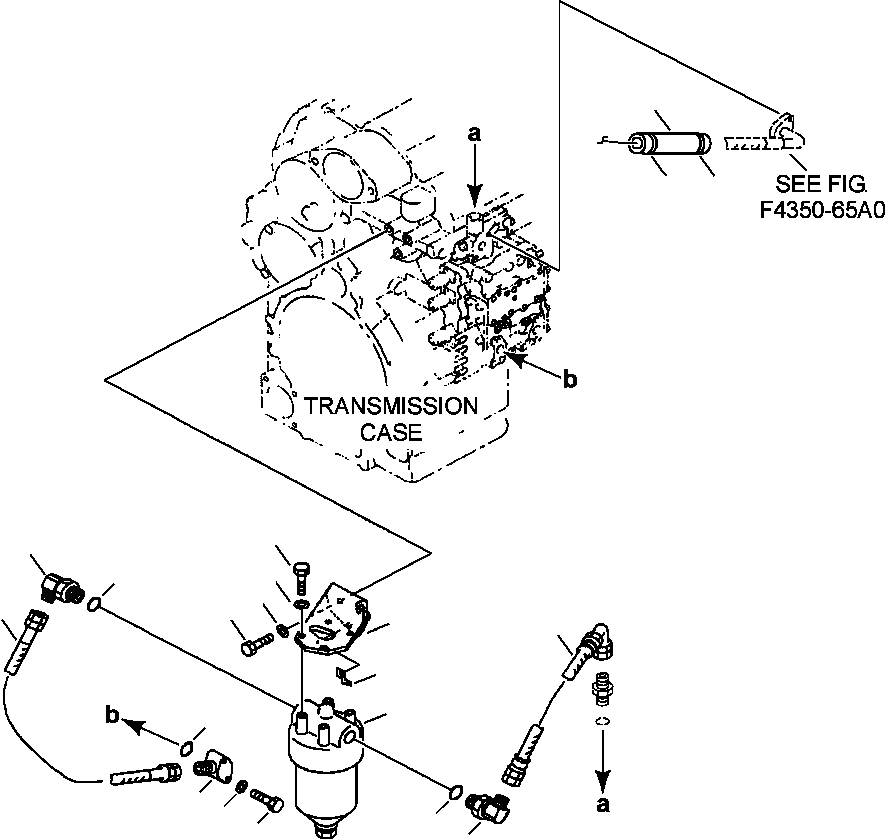 a

SEE FIG. F4350-65A0

b

TRANSMISSION CASE

b

a