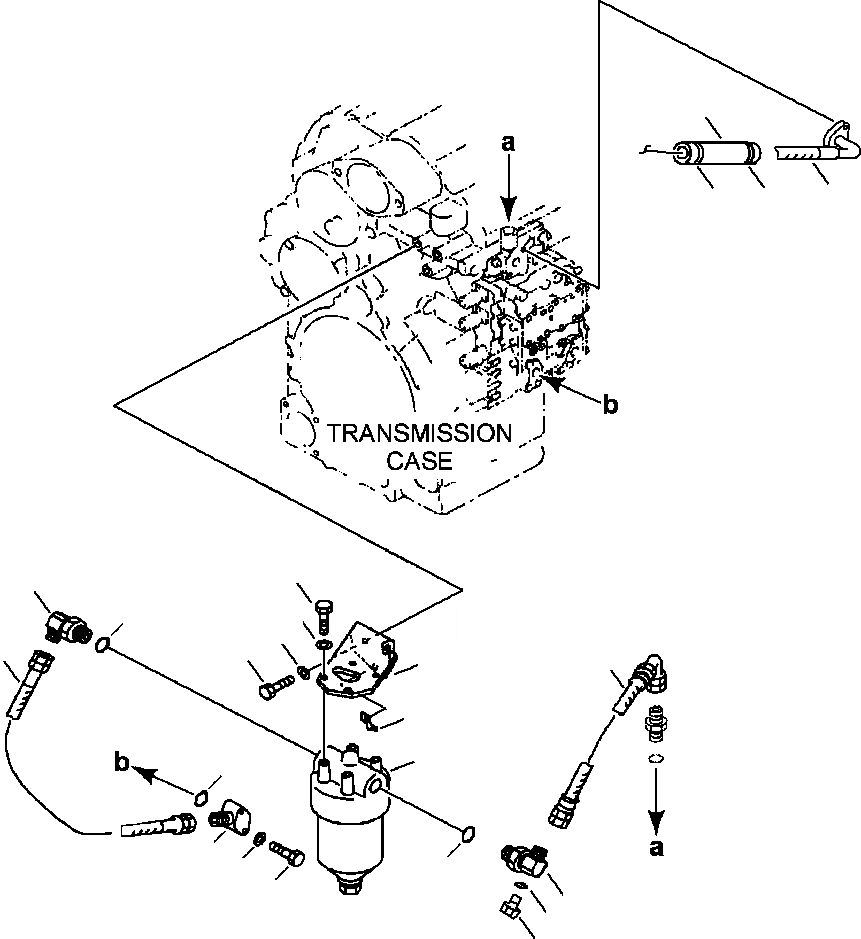 a
b
TRANSMISSION CASE
b
a